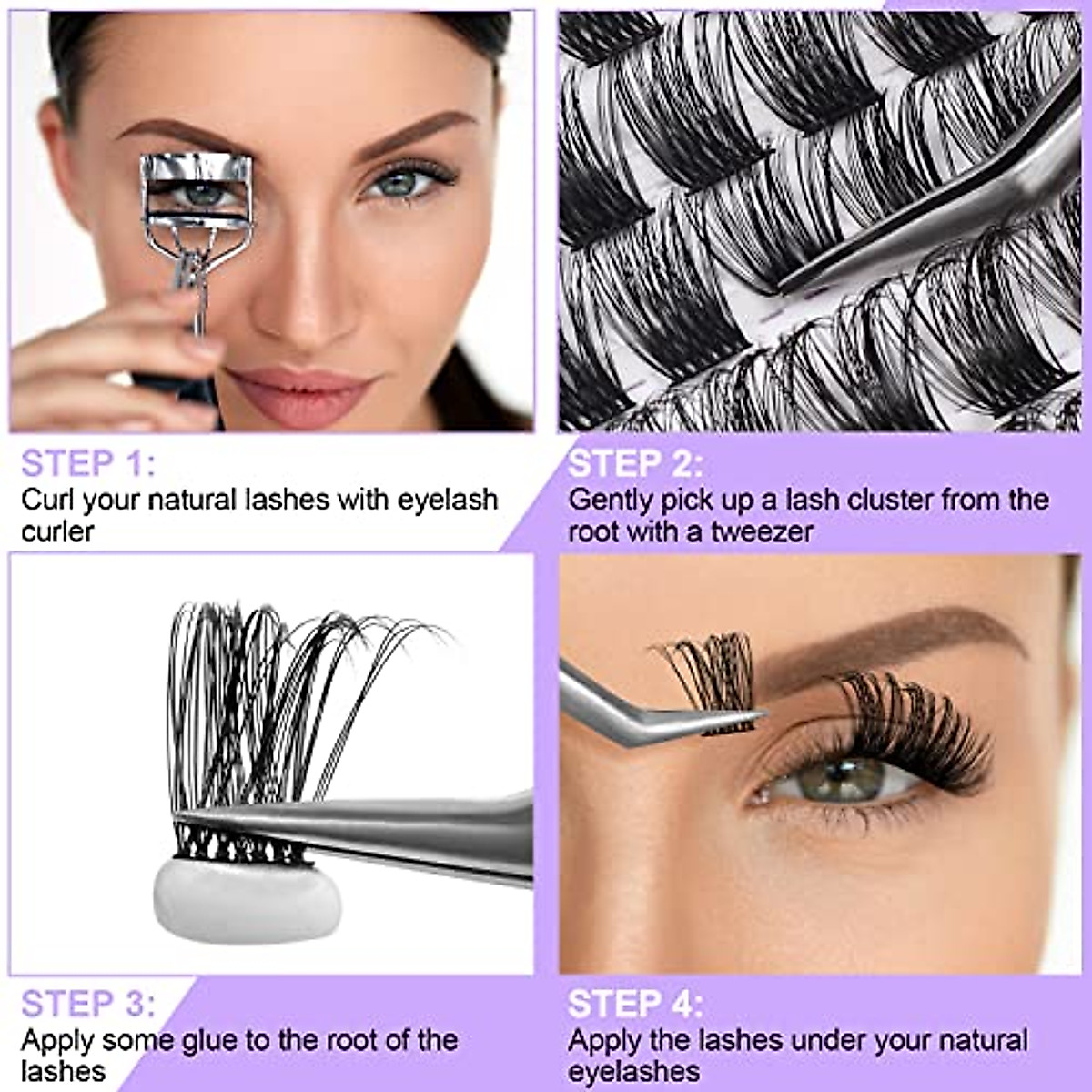 STEP 1:
Curl your natural lashes with eyelash curler

STEP 2:
Gently pick up a lash cluster from the root with a tweezer

STEP 3:
Apply some glue to the root of the lashes

STEP 4:
Apply the lashes under your natural eyelashes