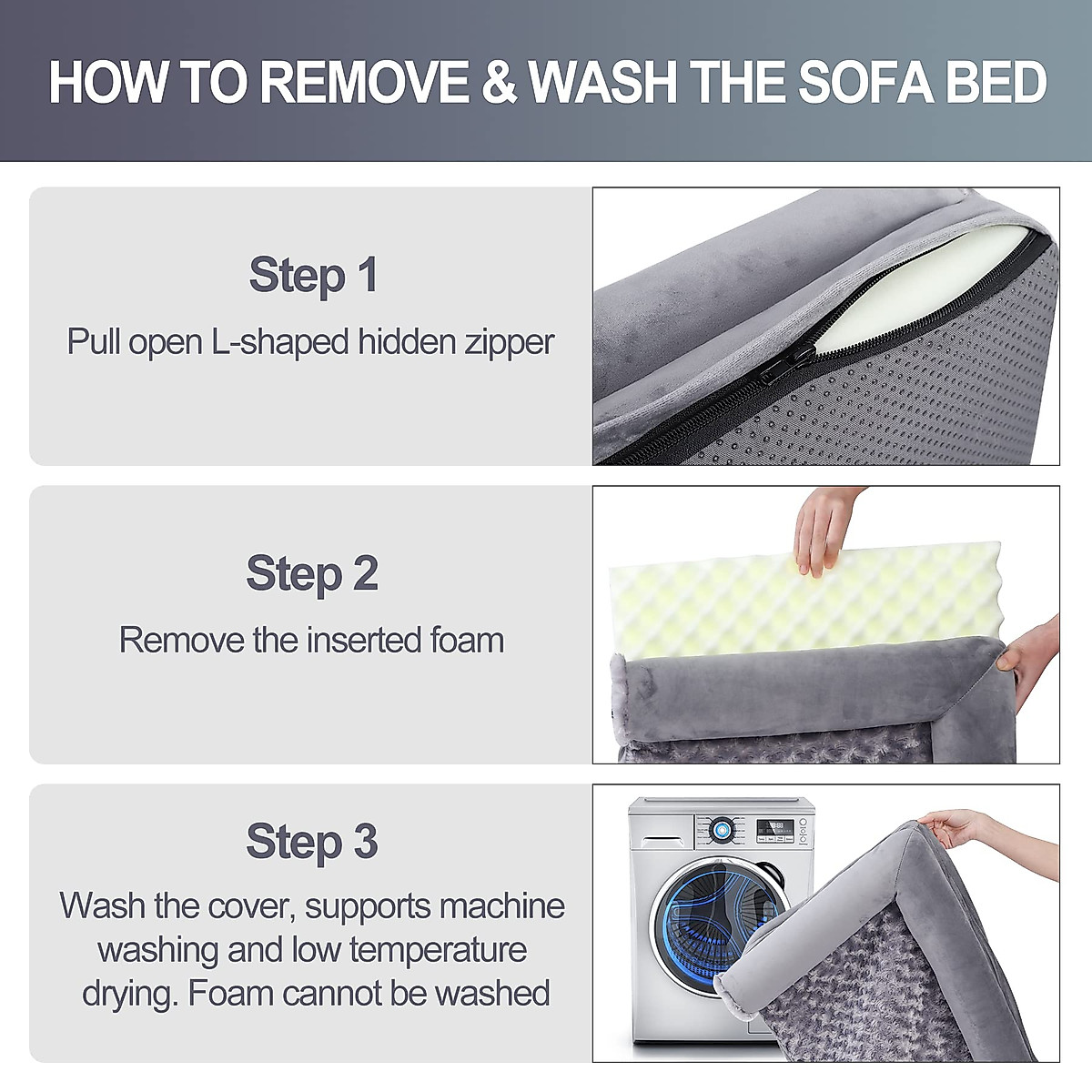 HOW TO REMOVE & WASH THE SOFA BED

Step 1

Pull open L-shaped hidden zipper

Step 2

Remove the inserted foam

Step 3

Wash the cover, supports machine washing and low temperature drying. Foam cannot be washed