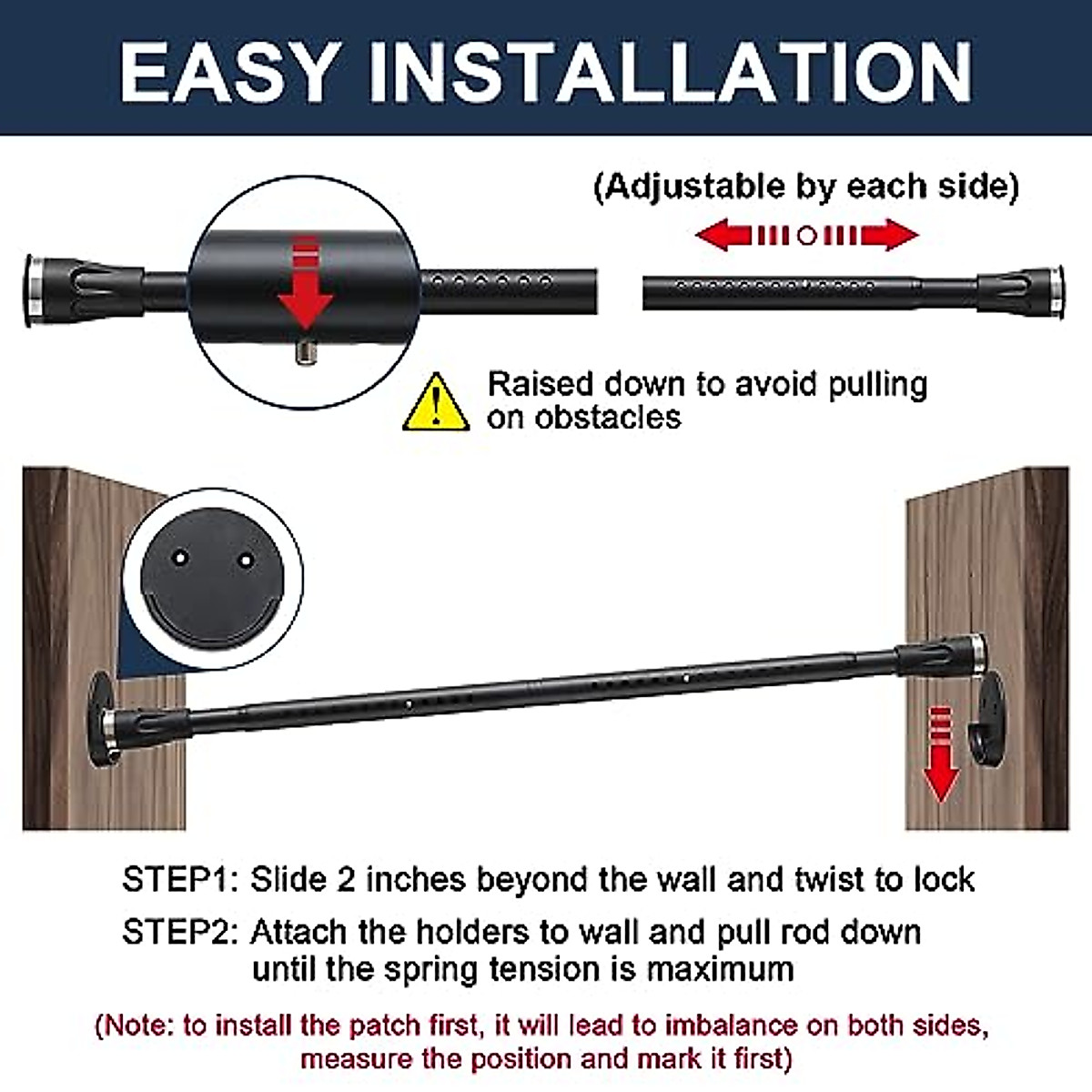 EASY INSTALLATION

(Adjustable by each side)

Raised down to avoid pulling on obstacles

STEP1: Slide 2 inches beyond the wall and twist to lock

STEP2: Attach the holders to wall and pull rod down until the spring tension is maximum

(Note: to install the patch first, it will lead to imbalance on both sides, measure the position and mark it first)