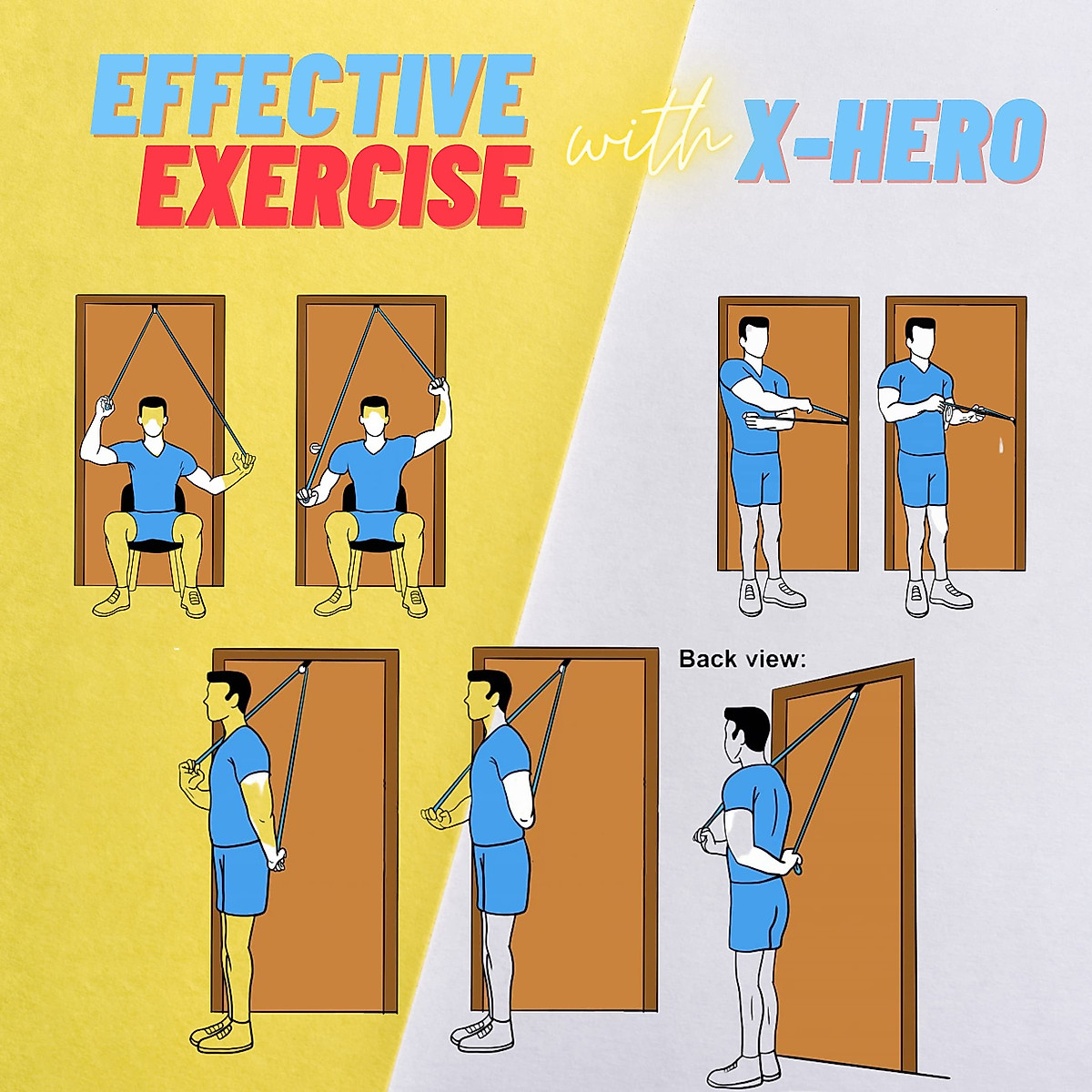 EFFECTIVE EXERCISE with X-HERO

Back view: