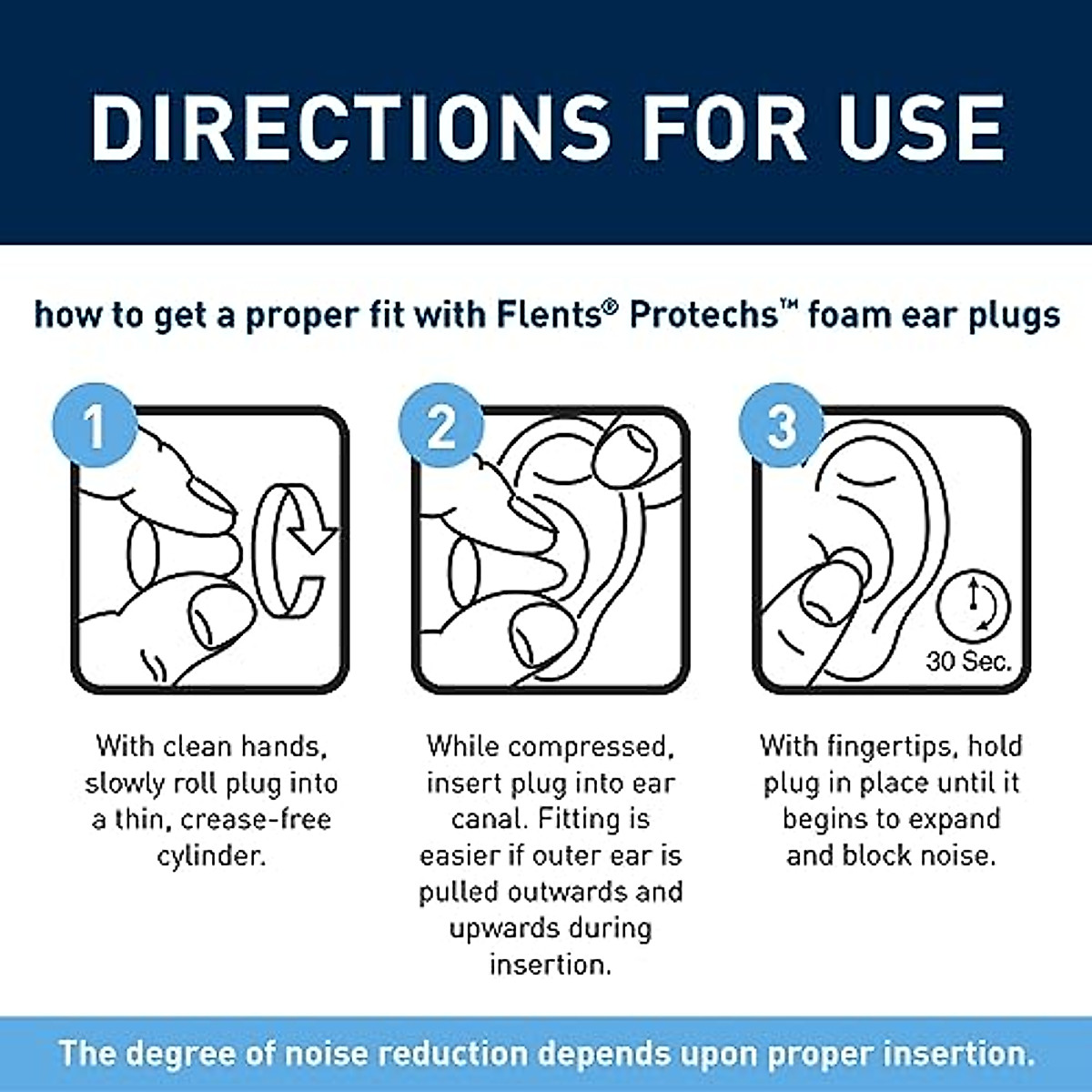 DIRECTIONS FOR USE

how to get a proper fit with Flents® Protechs™ foam ear plugs

1

With clean hands, slowly roll plug into a thin, crease-free cylinder.

2

While compressed, insert plug into ear canal. Fitting is easier if outer ear is pulled outwards and upwards during insertion.

3

30 Sec.

With fingertips, hold plug in place until it begins to expand and block noise.

The degree of noise reduction depends upon proper insertion.