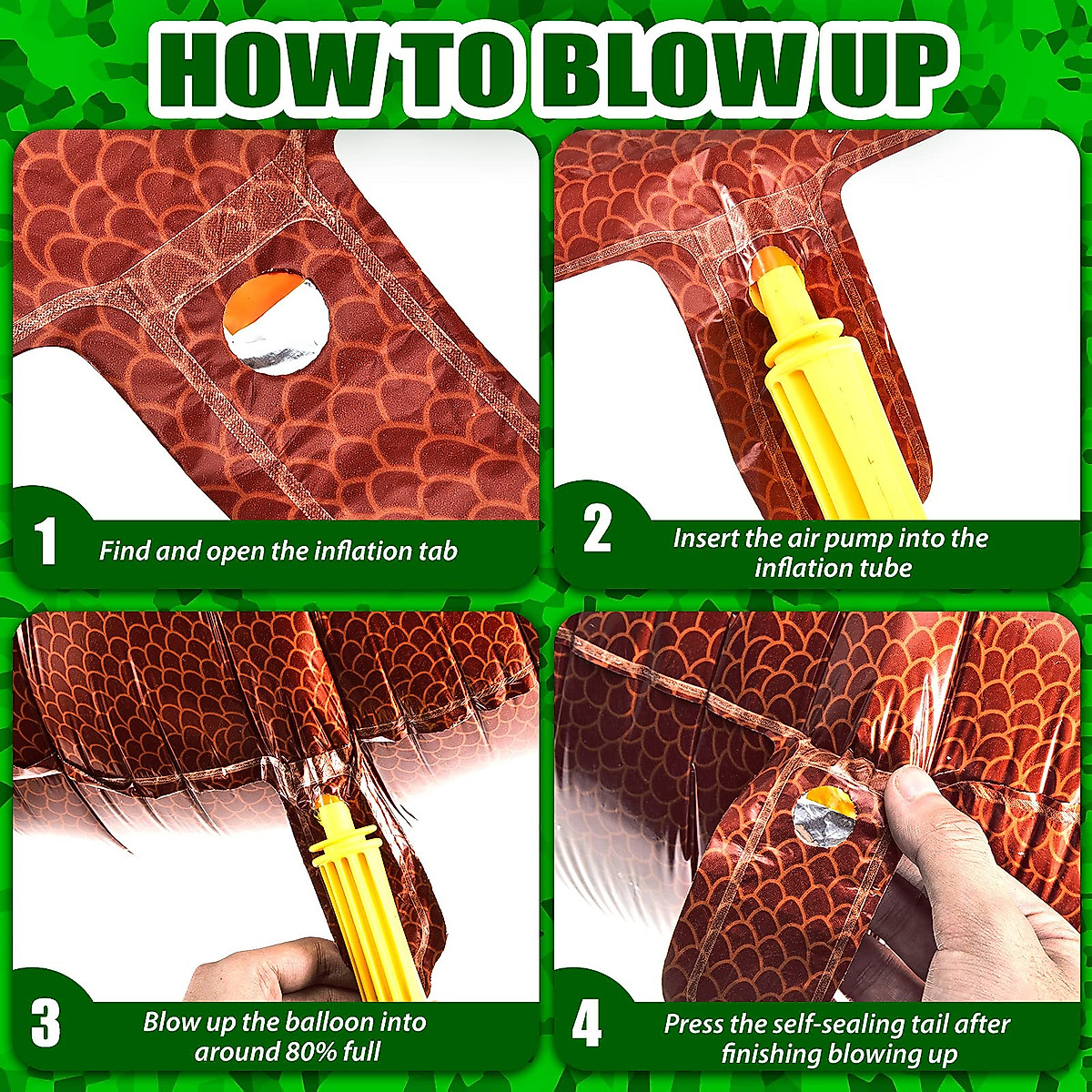 HOW TO BLOW UP

1 Find and open the inflation tab

2 Insert the air pump into the inflation tube

3 Blow up the balloon into around 80% full

4 Press the self-sealing tail after finishing blowing up