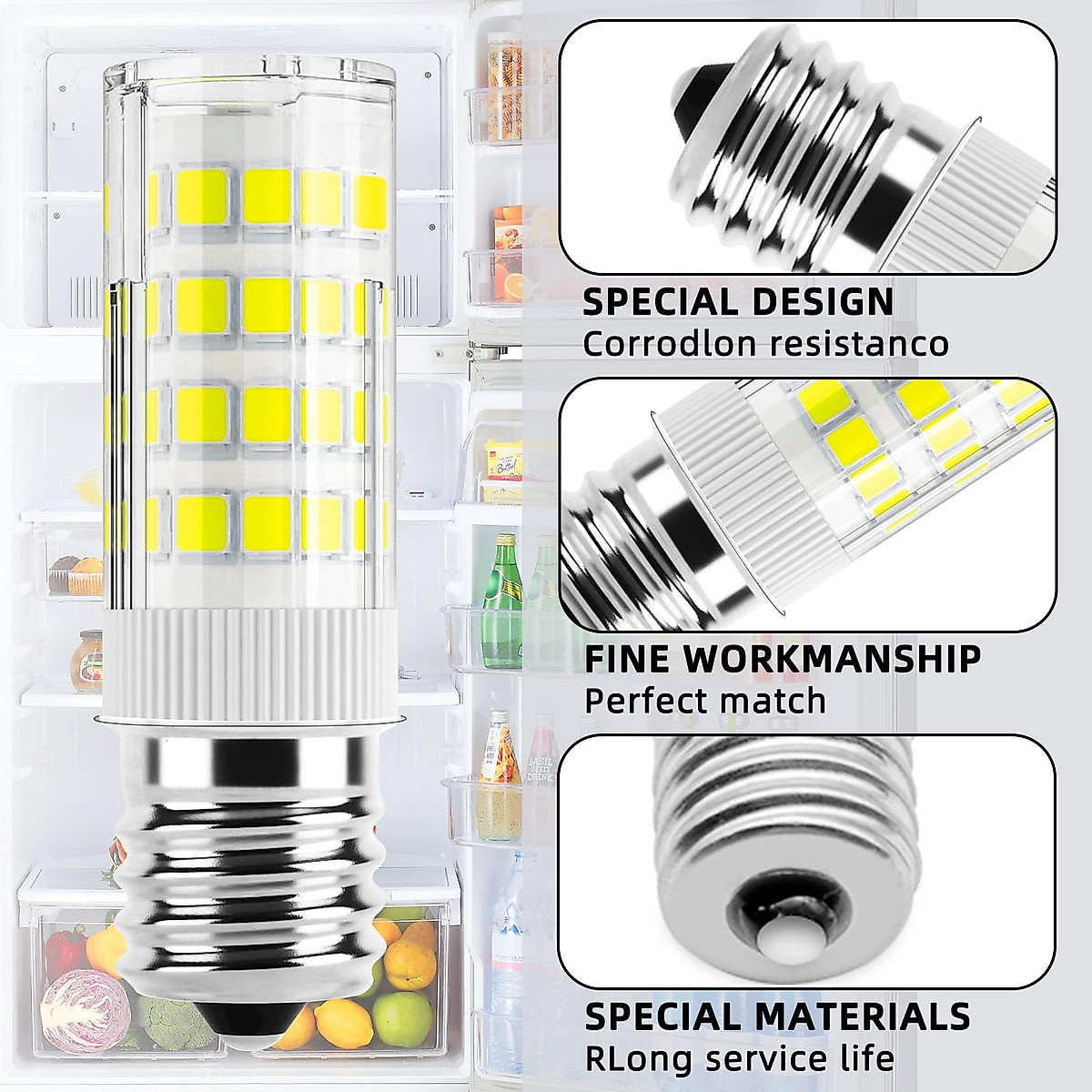 SPECIAL DESIGN
Corrodlon resistanco

FINE WORKMANSHIP
Perfect match

SPECIAL MATERIALS
RLong service life