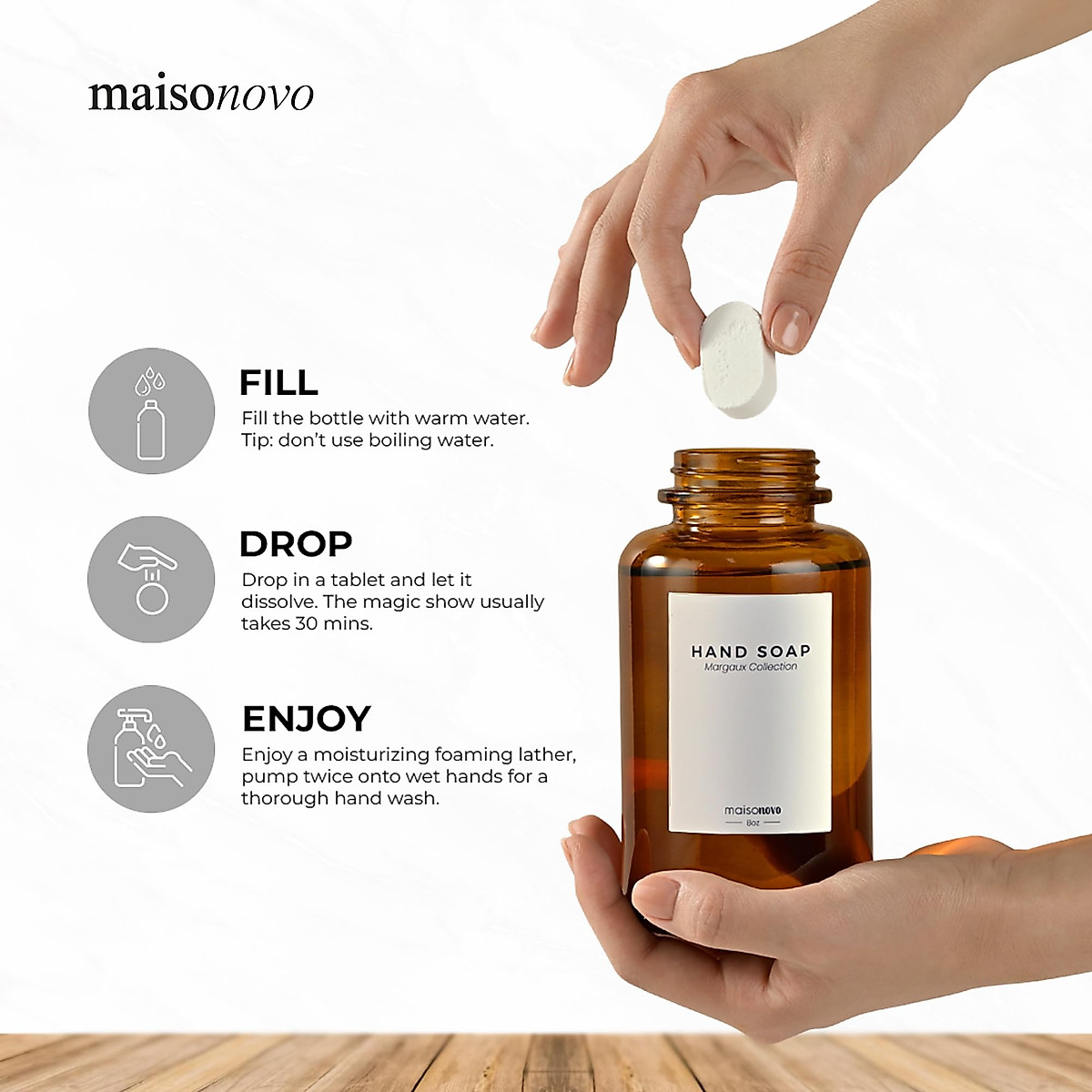 maisonovo

FILL
Fill the bottle with warm water. Tip: don't use boiling water.

DROP
Drop in a tablet and let it dissolve. The magic show usually takes 30 mins.

ENJOY
Enjoy a moisturizing foaming lather, pump twice onto wet hands for a thorough hand wash.

HAND SOAP
Margaux Collection

maisonovo
8oz