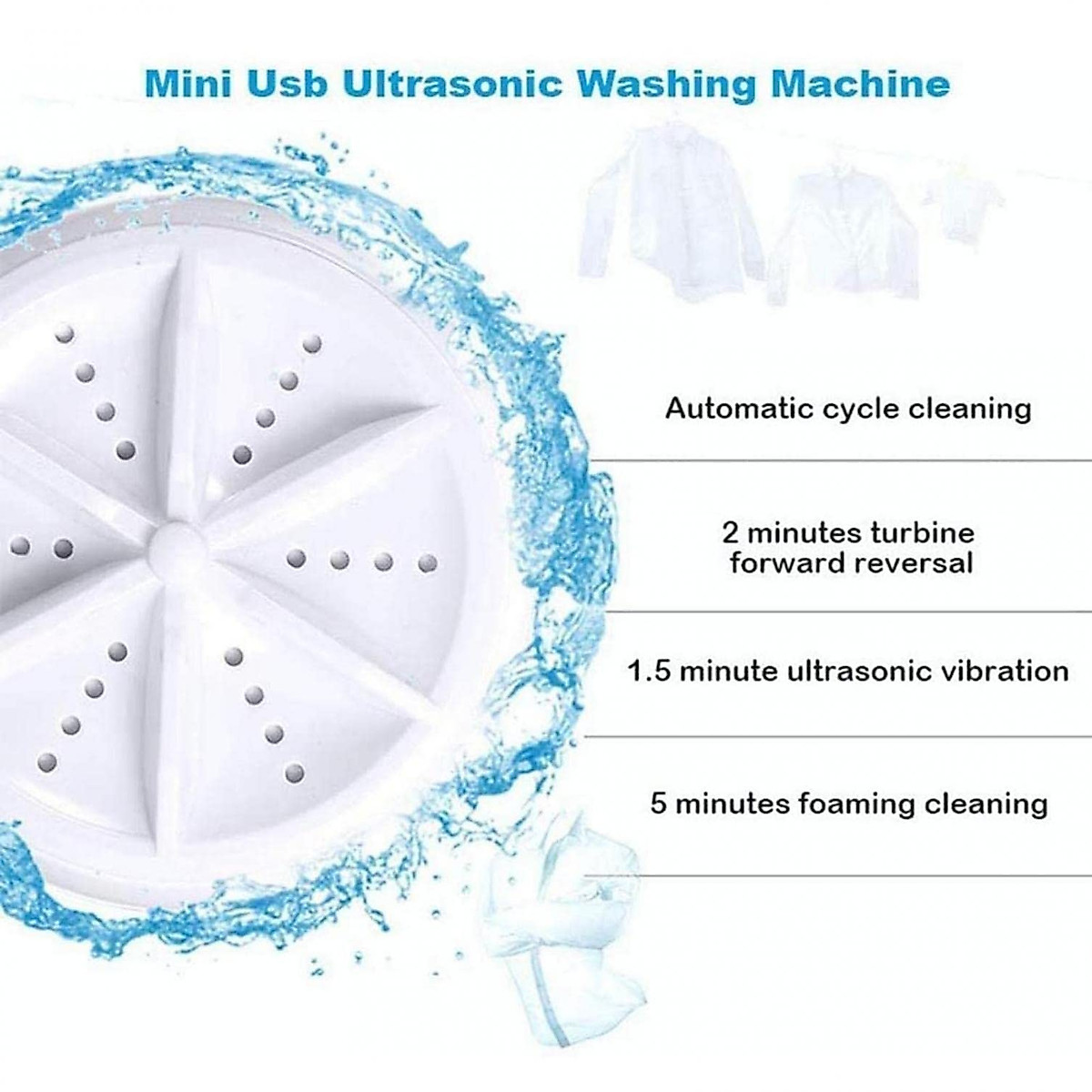 Mini Usb Ultrasonic Washing Machine

Automatic cycle cleaning

2 minutes turbine forward reversal

1.5 minute ultrasonic vibration

5 minutes foaming cleaning