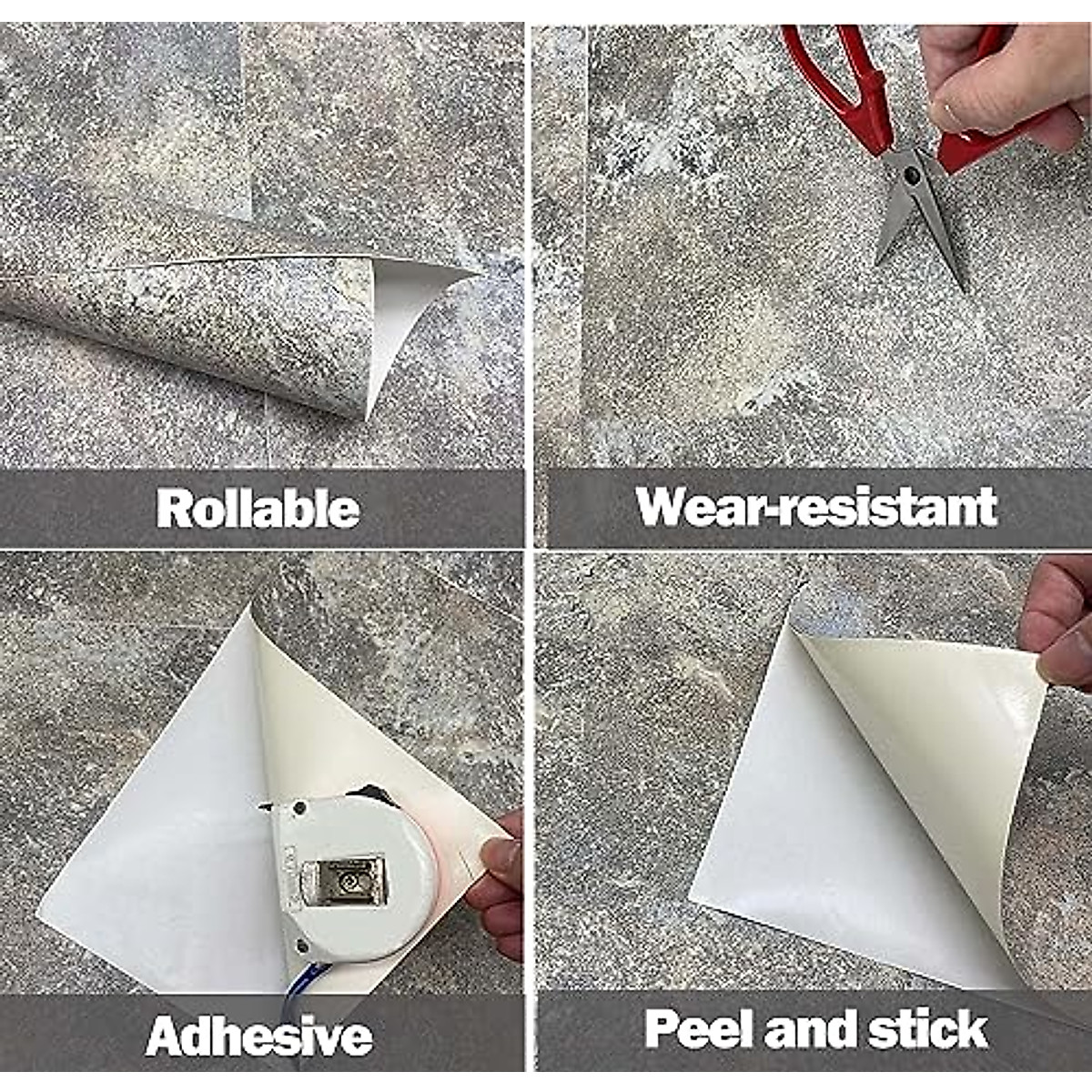 Rollable

Wear-resistant

Adhesive

Peel and stick