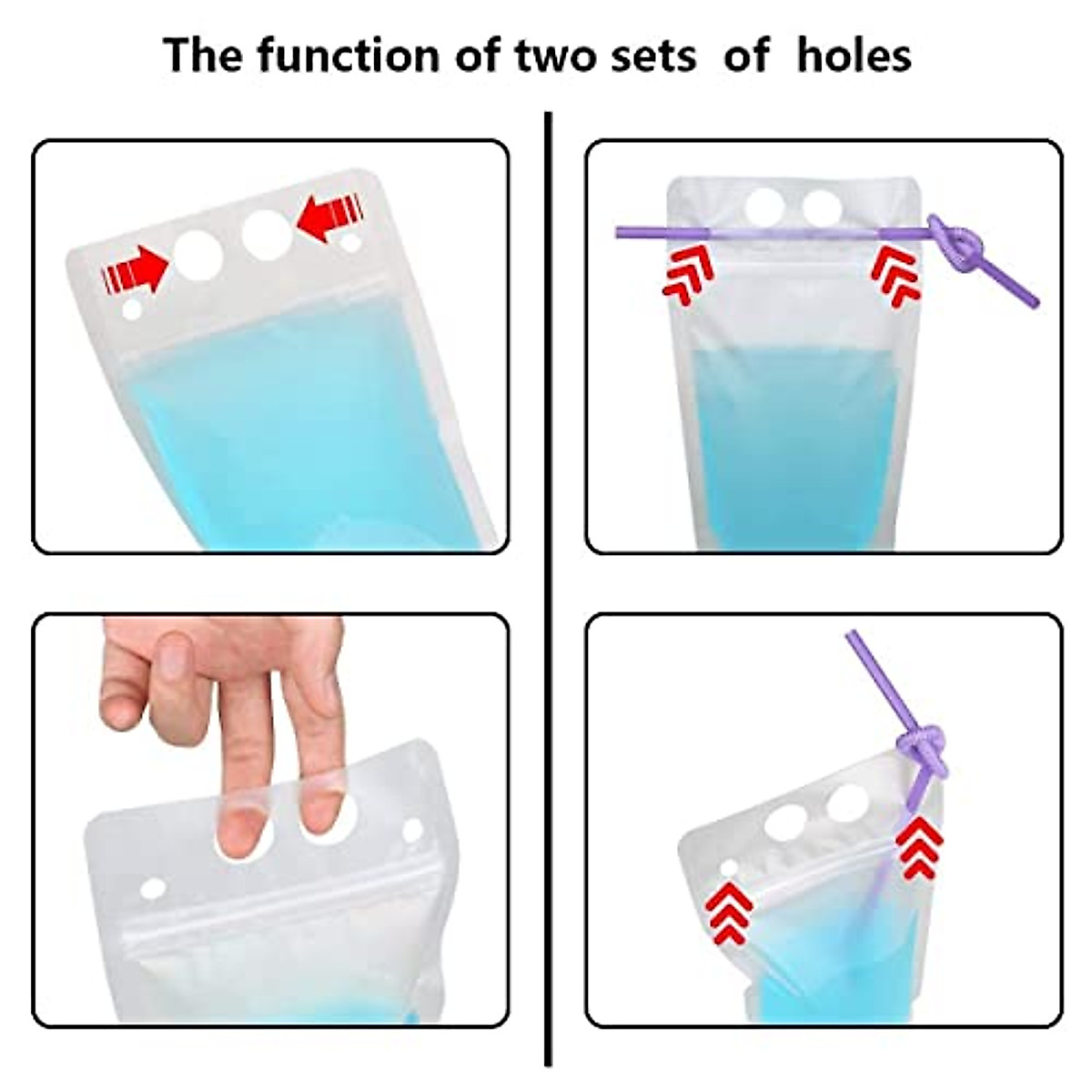 The function of two sets of holes