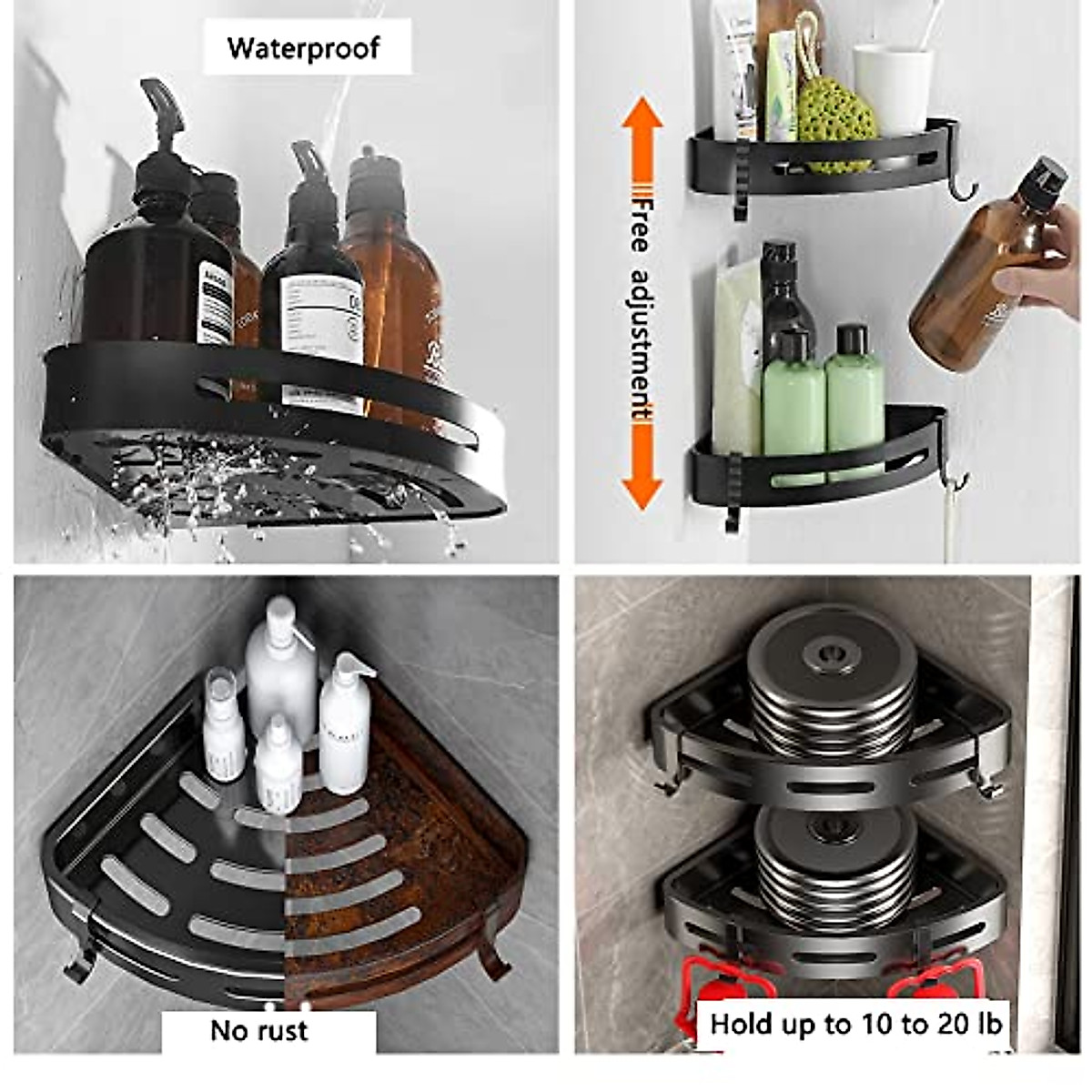 Waterproof

Free adjustment

No rust

Hold up to 10 to 20 lb