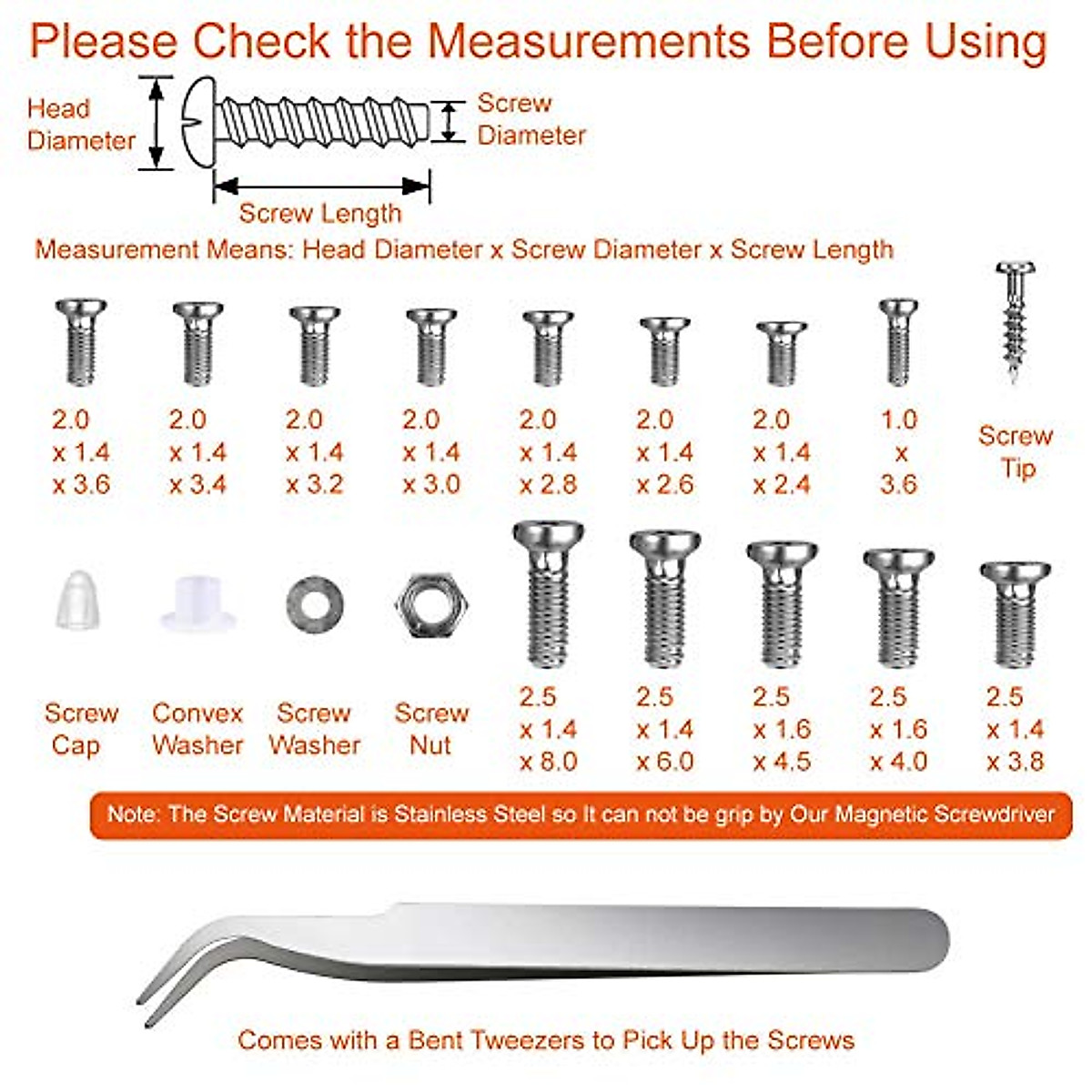 Please Check the Measurements Before Using

Head Diameter

Screw Diameter

Screw Length

Measurement Means: Head Diameter x Screw Diameter x Screw Length

2.0 x 1.4 x 3.6

2.0 x 1.4 x 3.4

2.0 x 1.4 x 3.2

2.0 x 1.4 x 3.0

2.0 x 1.4 x 2.8

2.0 x 1.4 x 2.6

2.0 x 1.4 x 2.4

1.0 x 3.6

Screw Tip

Screw Cap

Convex Washer

Screw Washer

Screw Nut

2.5 x 1.4 x 8.0

2.5 x 1.4 x 6.0

2.5 x 1.6 x 4.5

2.5 x 1.6 x 4.0

2.5 x 1.4 x 3.8

Note: The Screw Material is Stainless Steel so It can not be grip by Our Magnetic Screwdriver

Comes with a Bent Tweezers to Pick Up the Screws