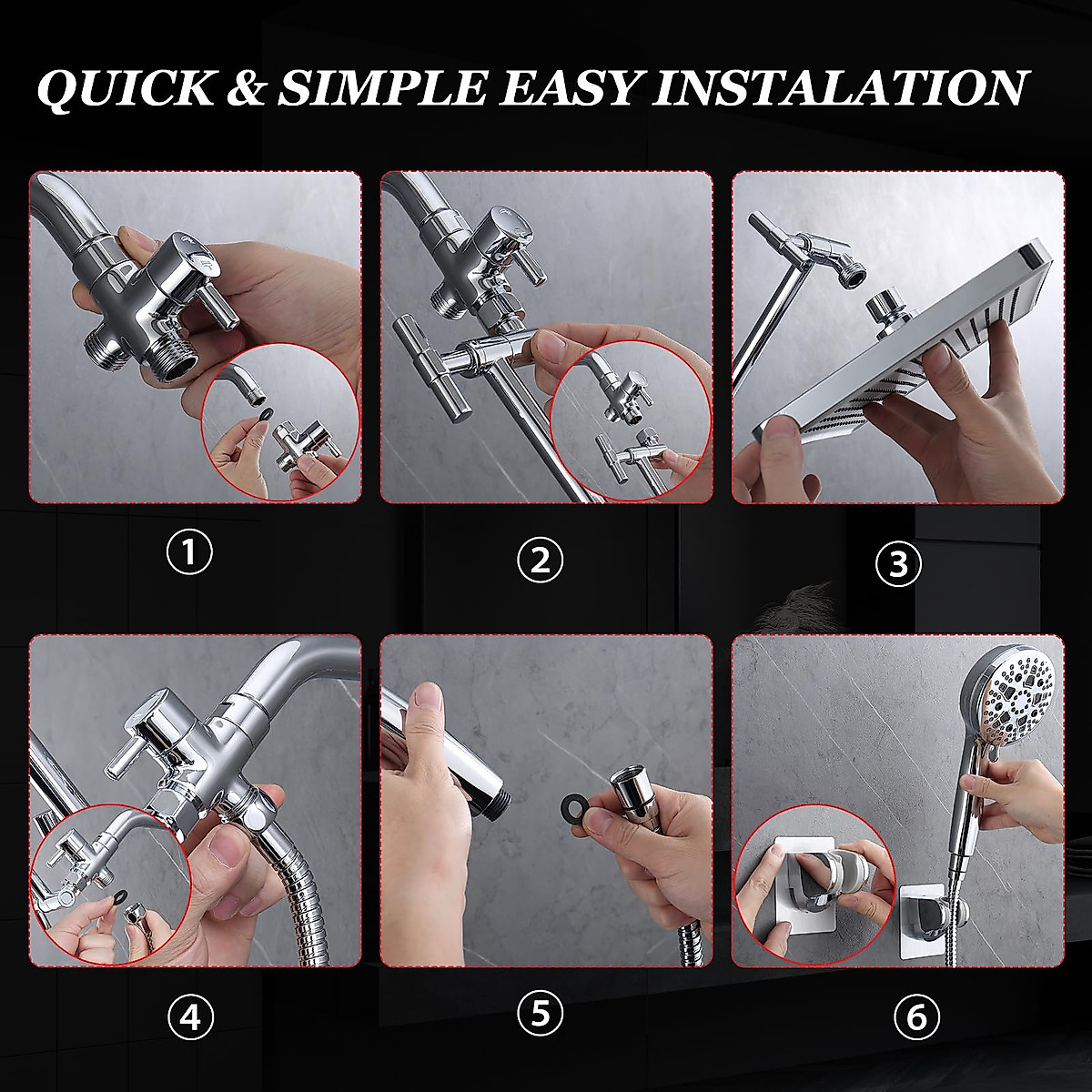 QUICK & SIMPLE EASY INSTALATION

①

②

③

④

⑤

⑥