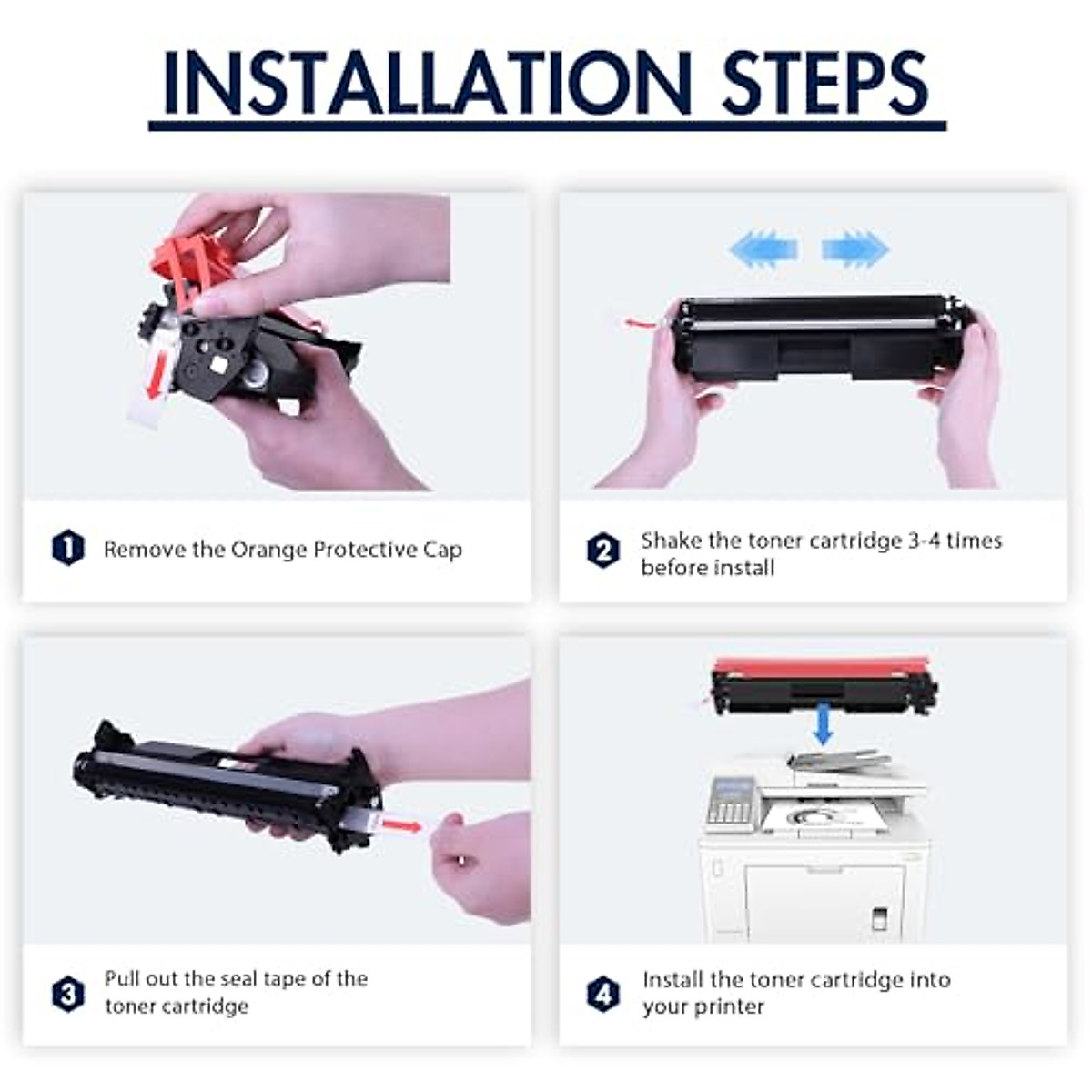 INSTALLATION STEPS

1 Remove the Orange Protective Cap

2 Shake the toner cartridge 3-4 times before install

3 Pull out the seal tape of the toner cartridge

4 Install the toner cartridge into your printer