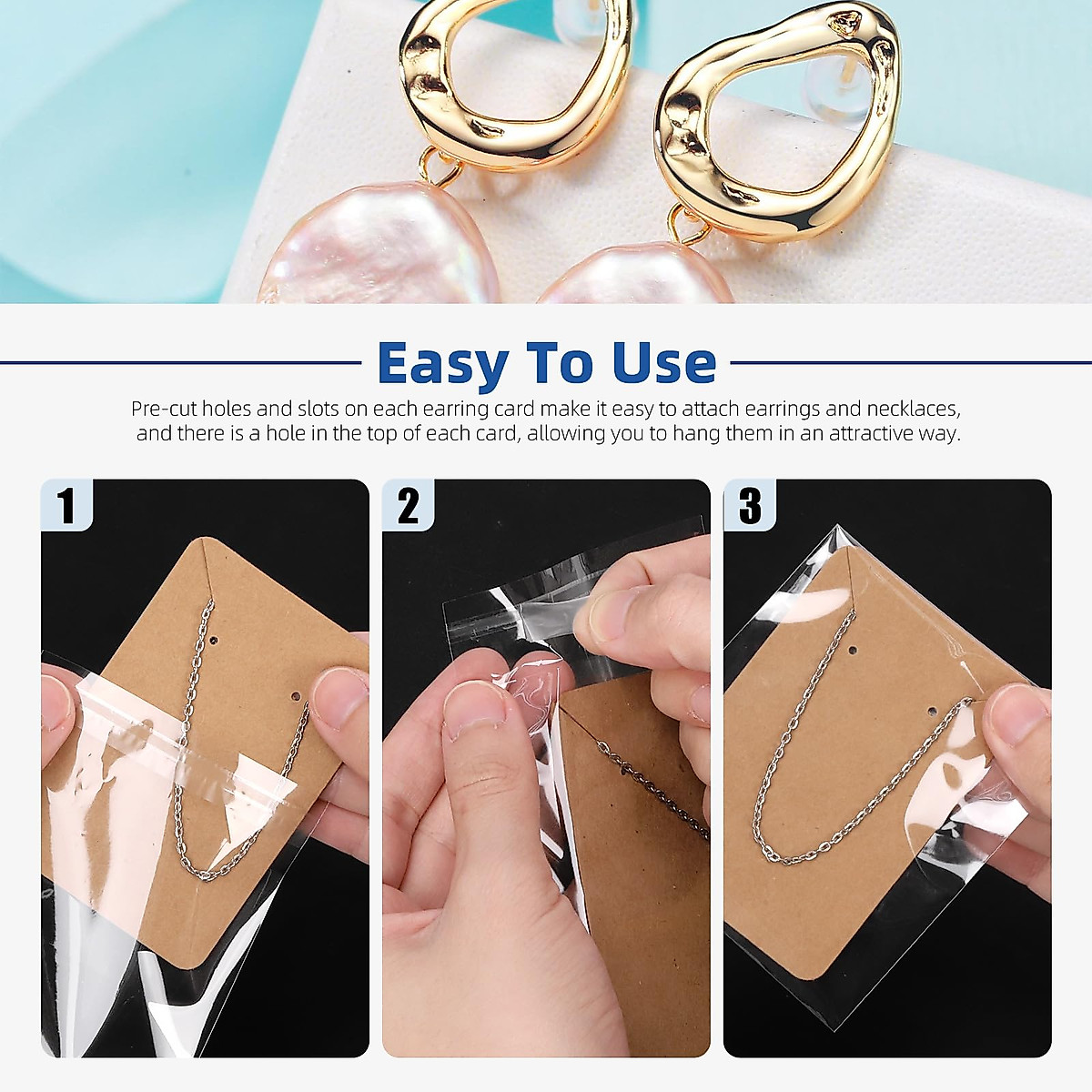 Easy To Use

Pre-cut holes and slots on each earring card make it easy to attach earrings and necklaces, and there is a hole in the top of each card, allowing you to hang them in an attractive way.

1

2

3