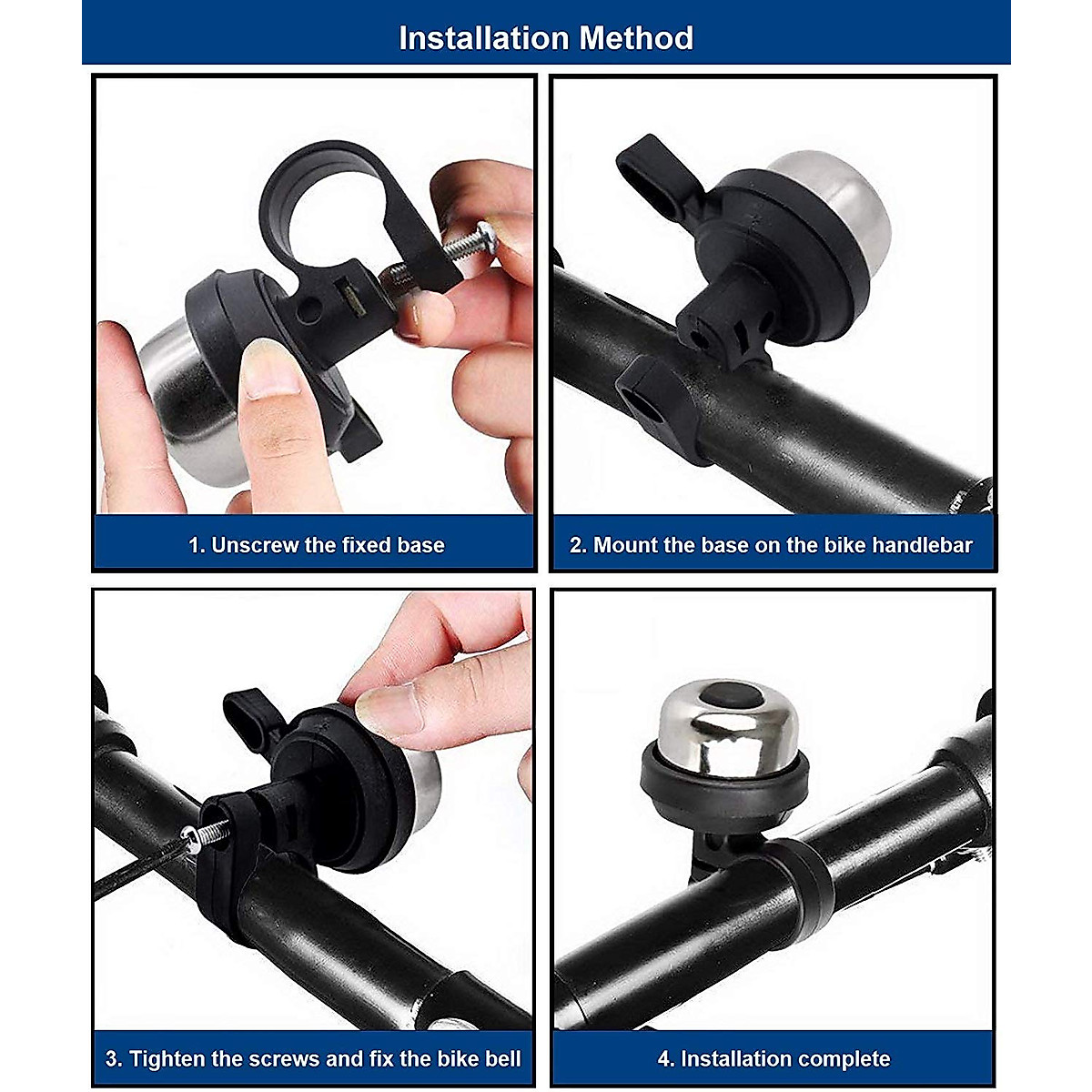 Installation Method

1. Unscrew the fixed base

2. Mount the base on the bike handlebar

3. Tighten the screws and fix the bike bell

4. Installation complete