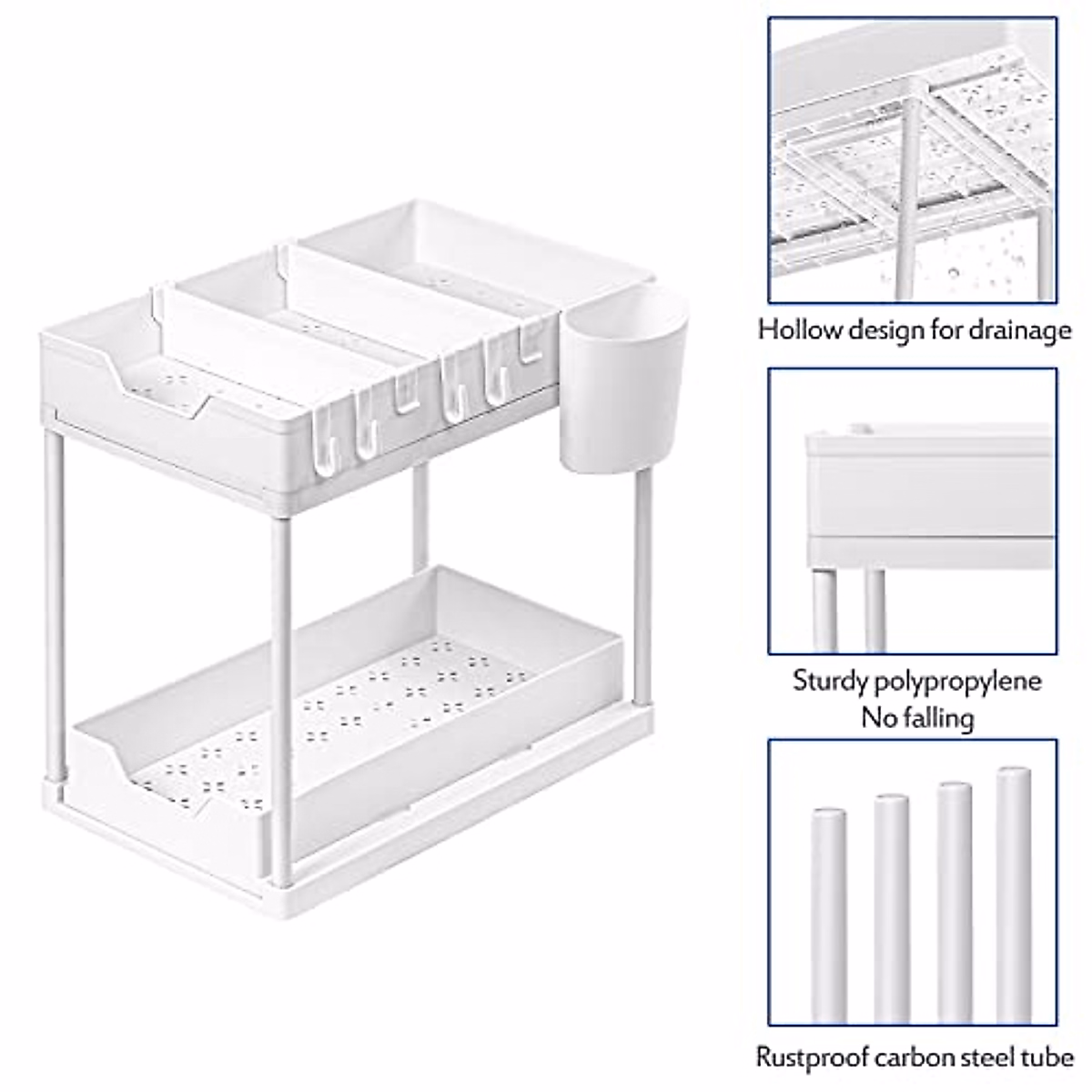 Hollow design for drainage

Sturdy polypropylene
No falling

Rustproof carbon steel tube