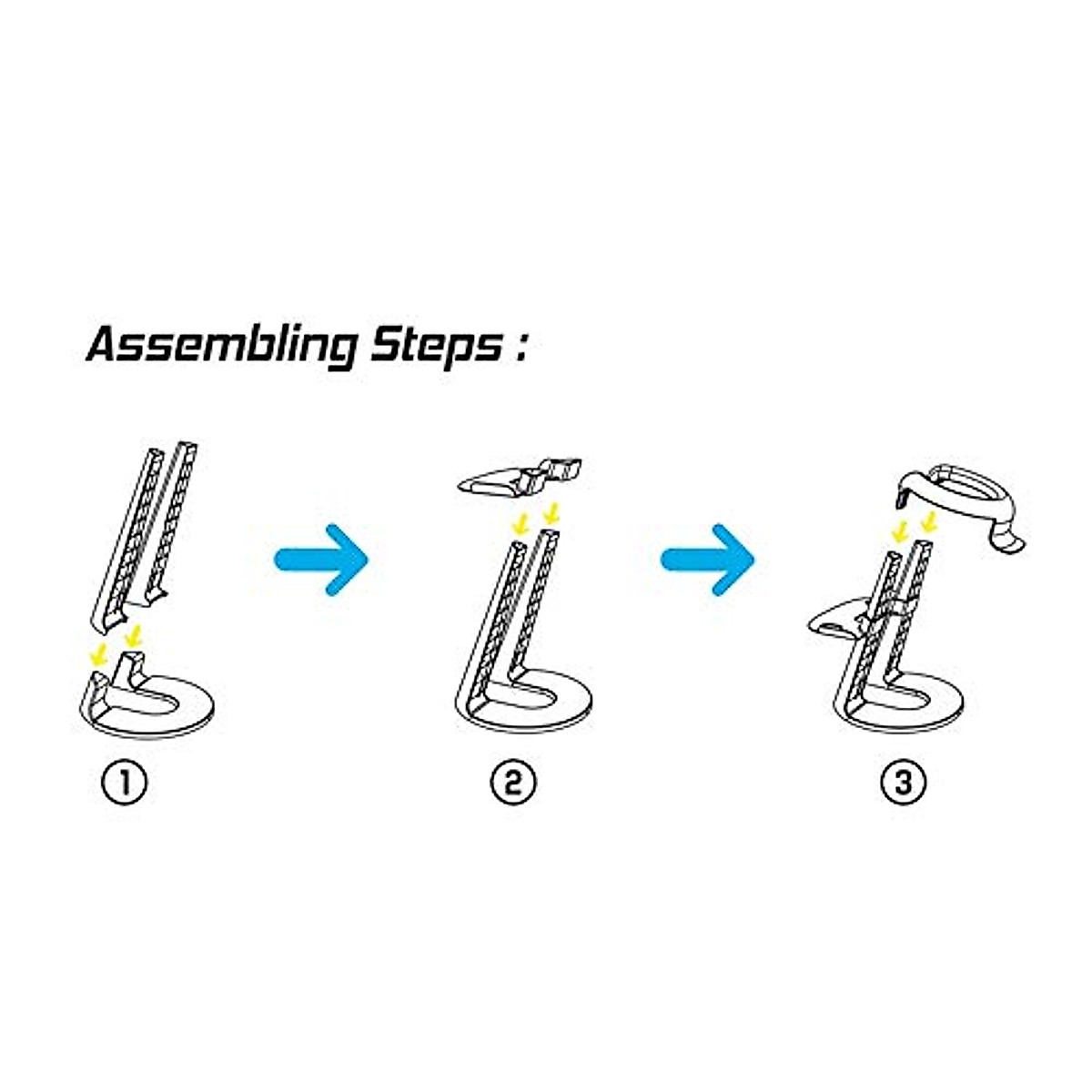 Assembling Steps :

①

②

③