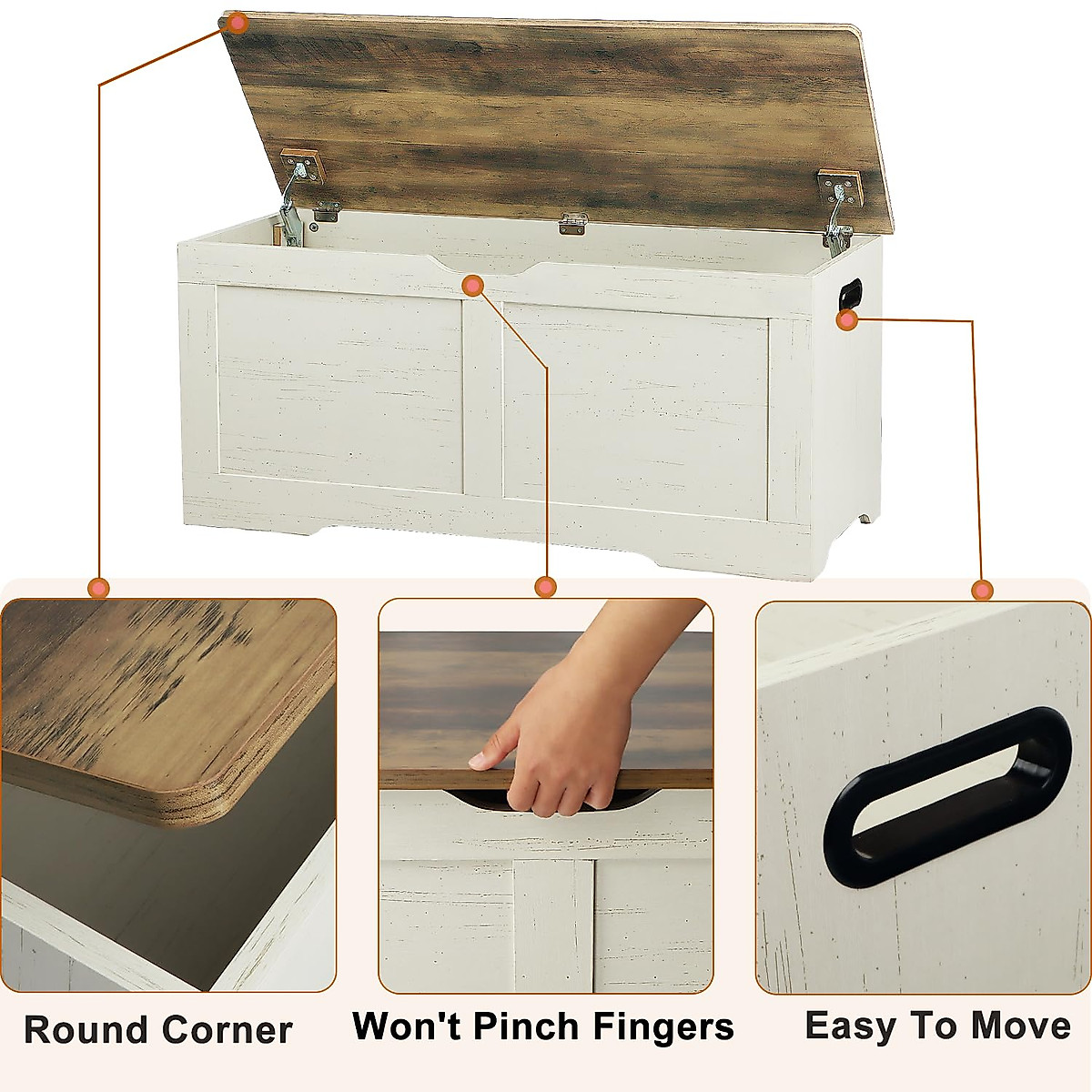 Round Corner

Won't Pinch Fingers

Easy To Move