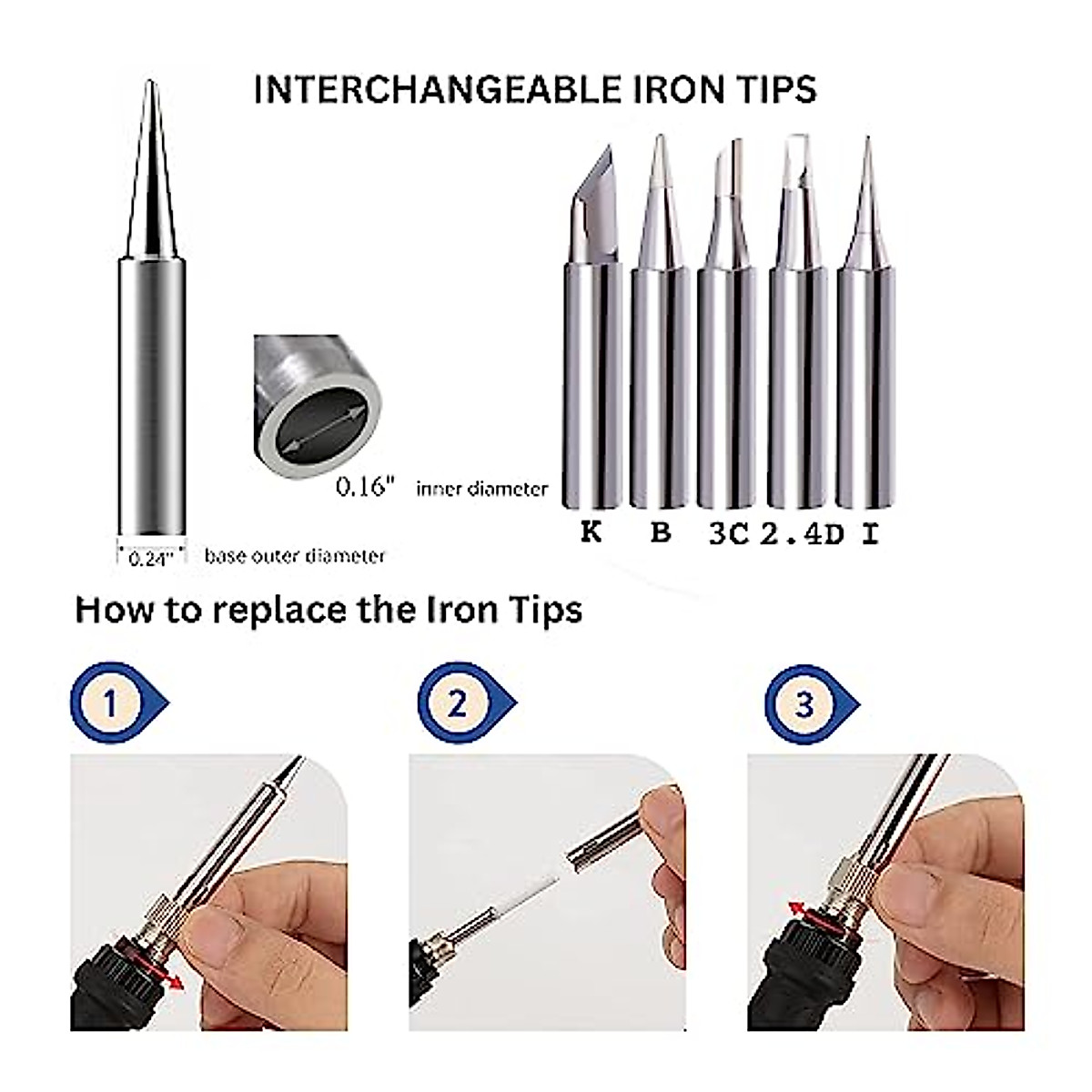 INTERCHANGEABLE IRON TIPS

0.16" inner diameter

0.24" base outer diameter

K B 3C 2.4D I

How to replace the Iron Tips

1

2

3