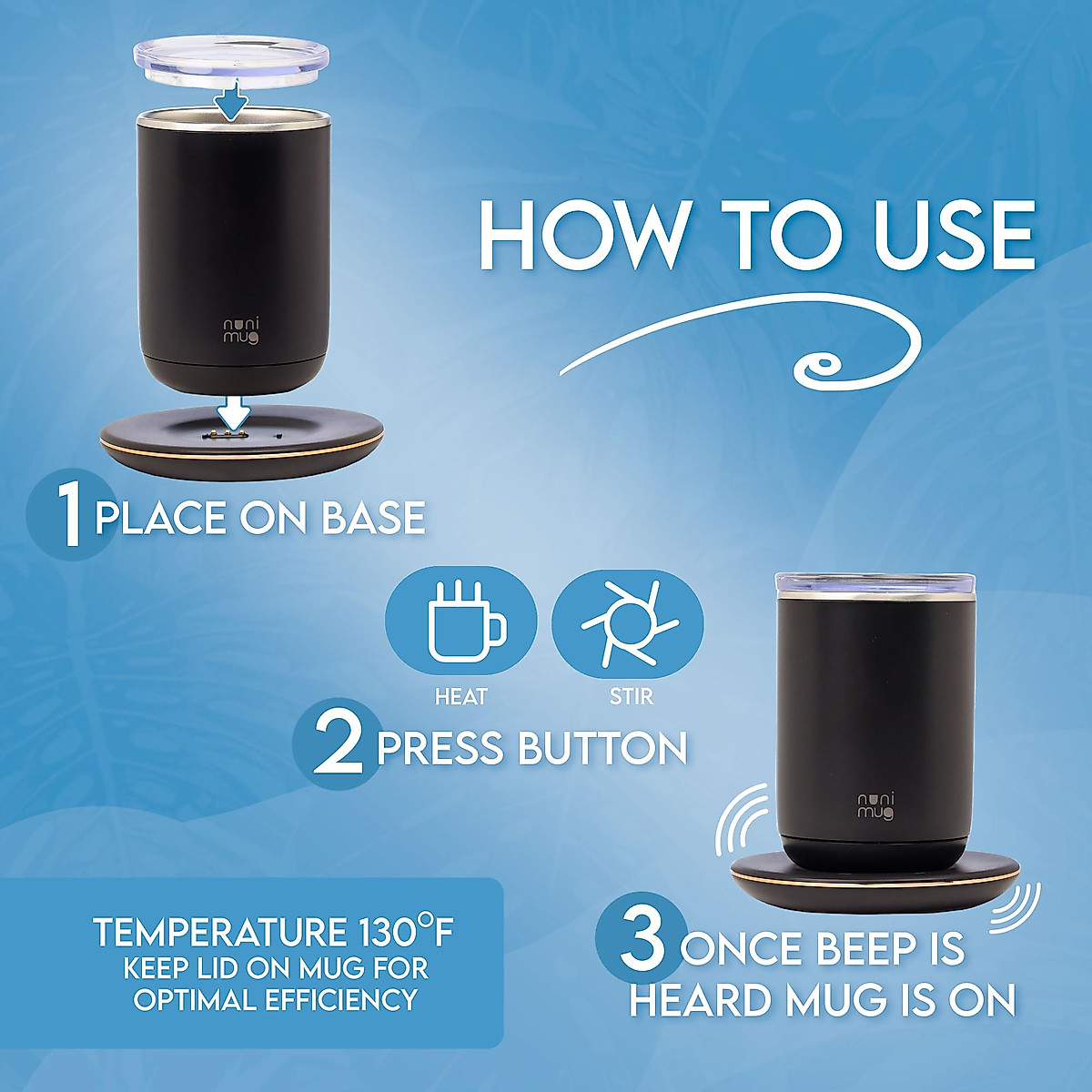 nuni mug

HOW TO USE

1 PLACE ON BASE

HEAT

STIR

2 PRESS BUTTON

nuni mug

TEMPERATURE 130°F
KEEP LID ON MUG FOR OPTIMAL EFFICIENCY

3 ONCE BEEP IS HEARD MUG IS ON