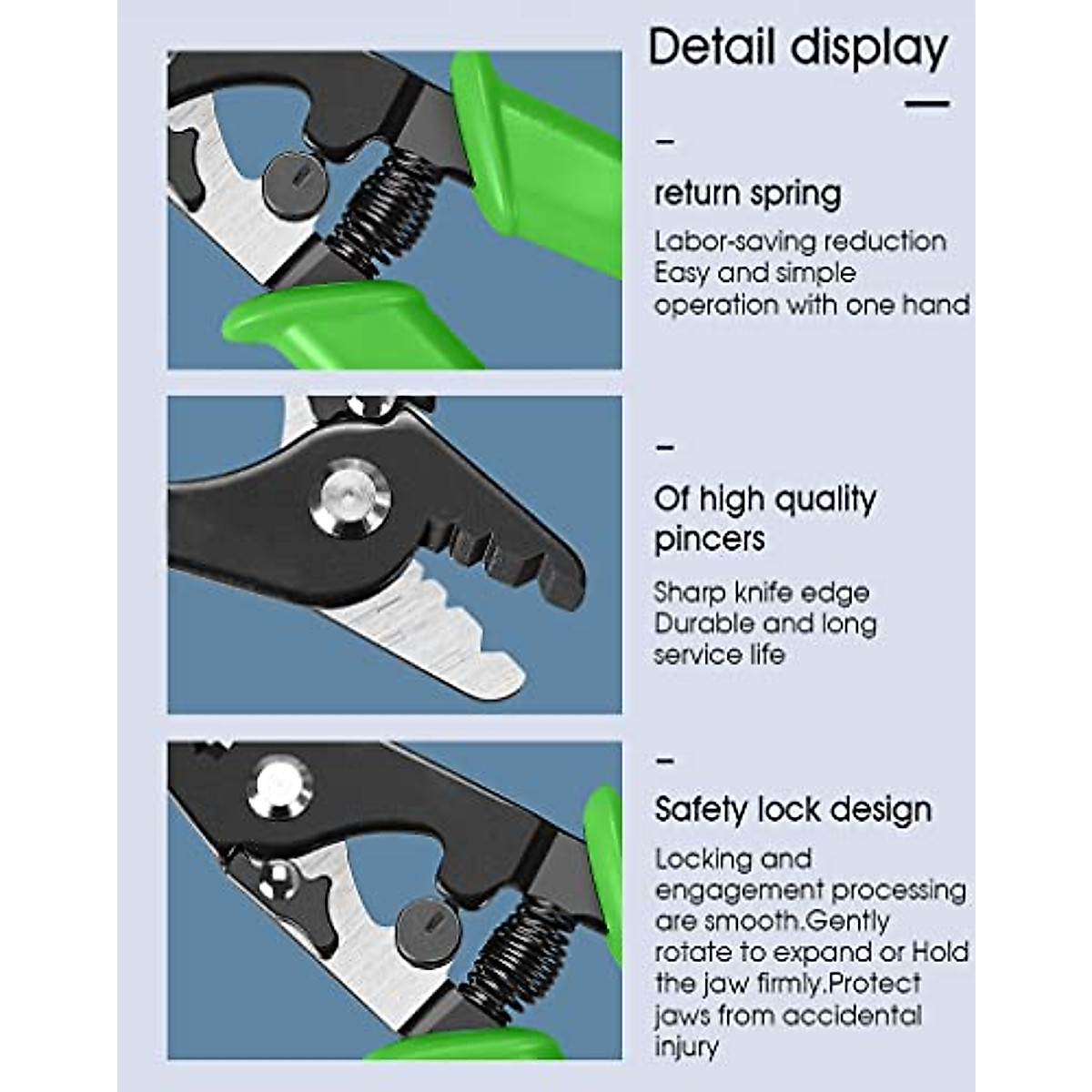 Detail display

return spring

Labor-saving reduction
Easy and simple
operation with one hand

Of high quality pincers

Sharp knife edge
Durable and long service life

Safety lock design

Locking and engagement processing are smooth.Gently rotate to expand or Hold the jaw firmly.Protect jaws from accidental injury