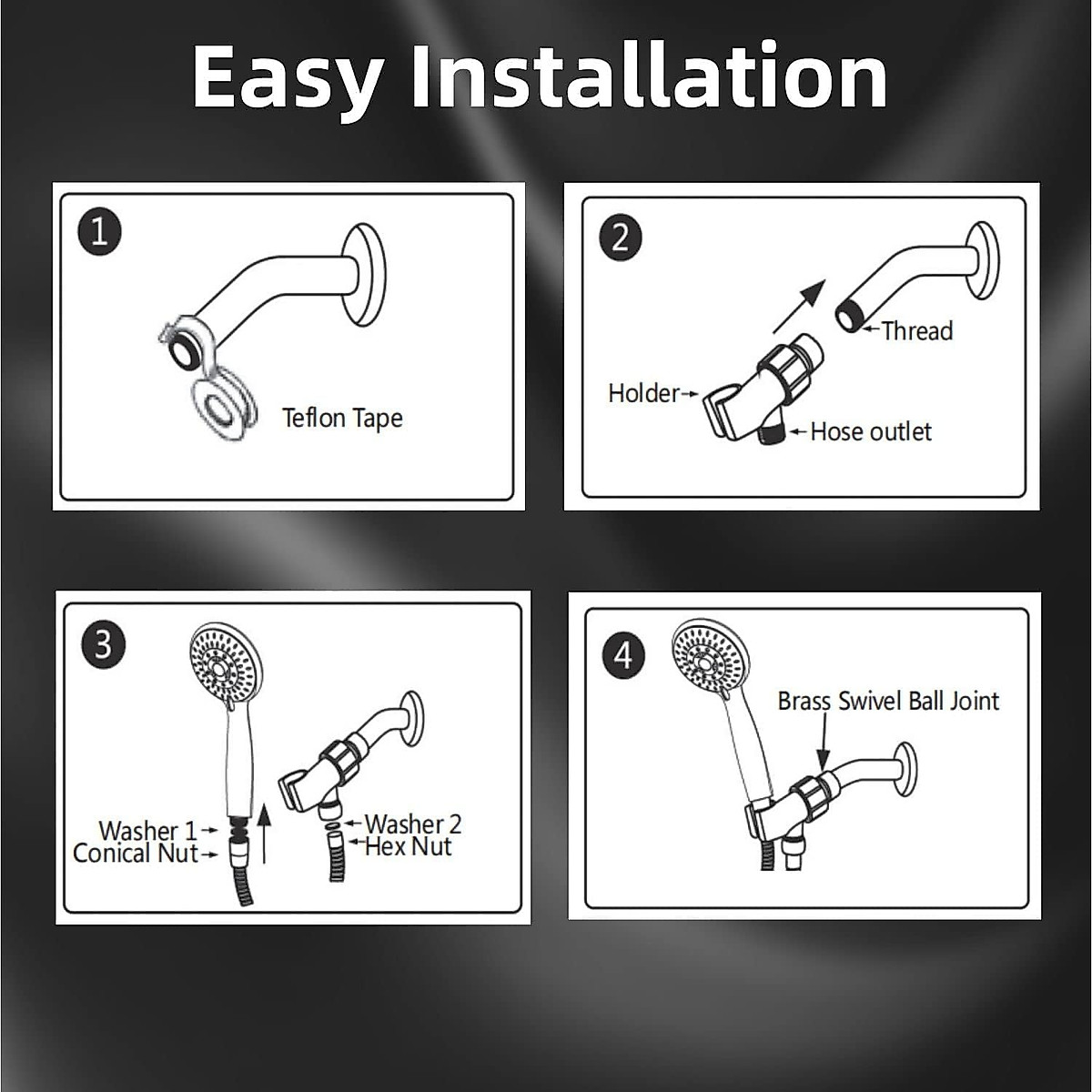 Easy Installation

1

Teflon Tape

2

Thread

Holder

Hose outlet

3

Washer 1

Conical Nut

Washer 2

Hex Nut

4

Brass Swivel Ball Joint