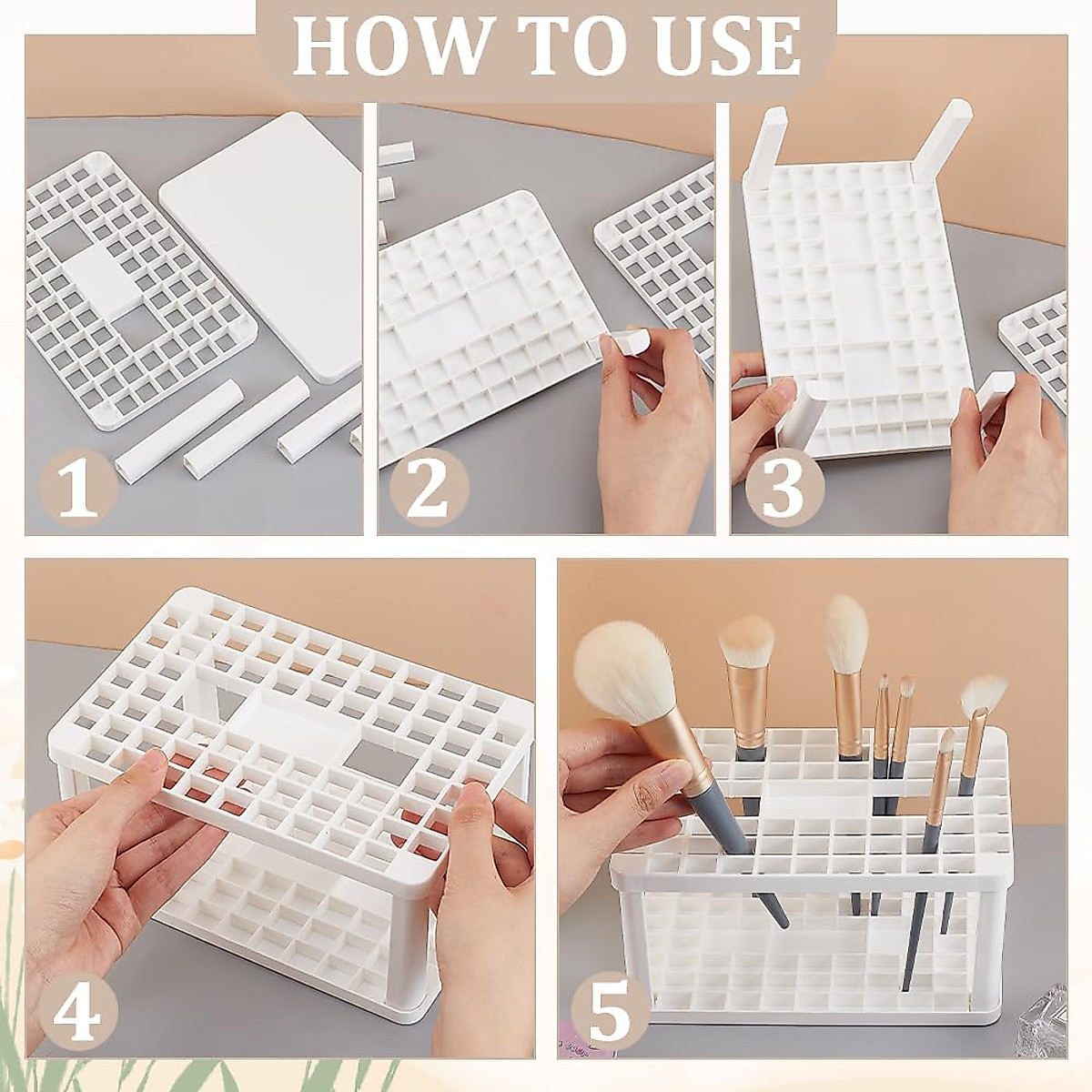 HOW TO USE

1

2

3

4

5