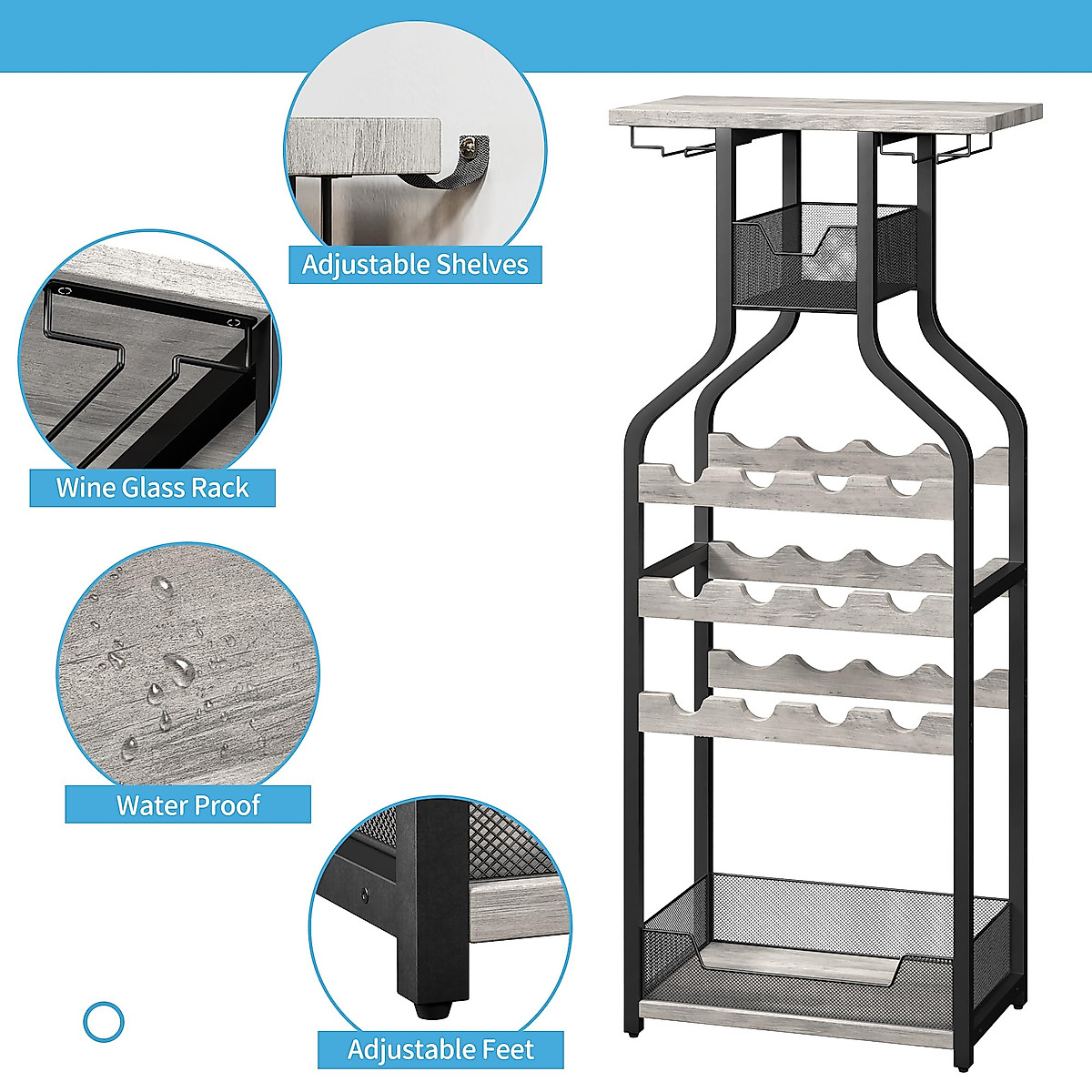 Adjustable Shelves

Wine Glass Rack

Water Proof

Adjustable Feet