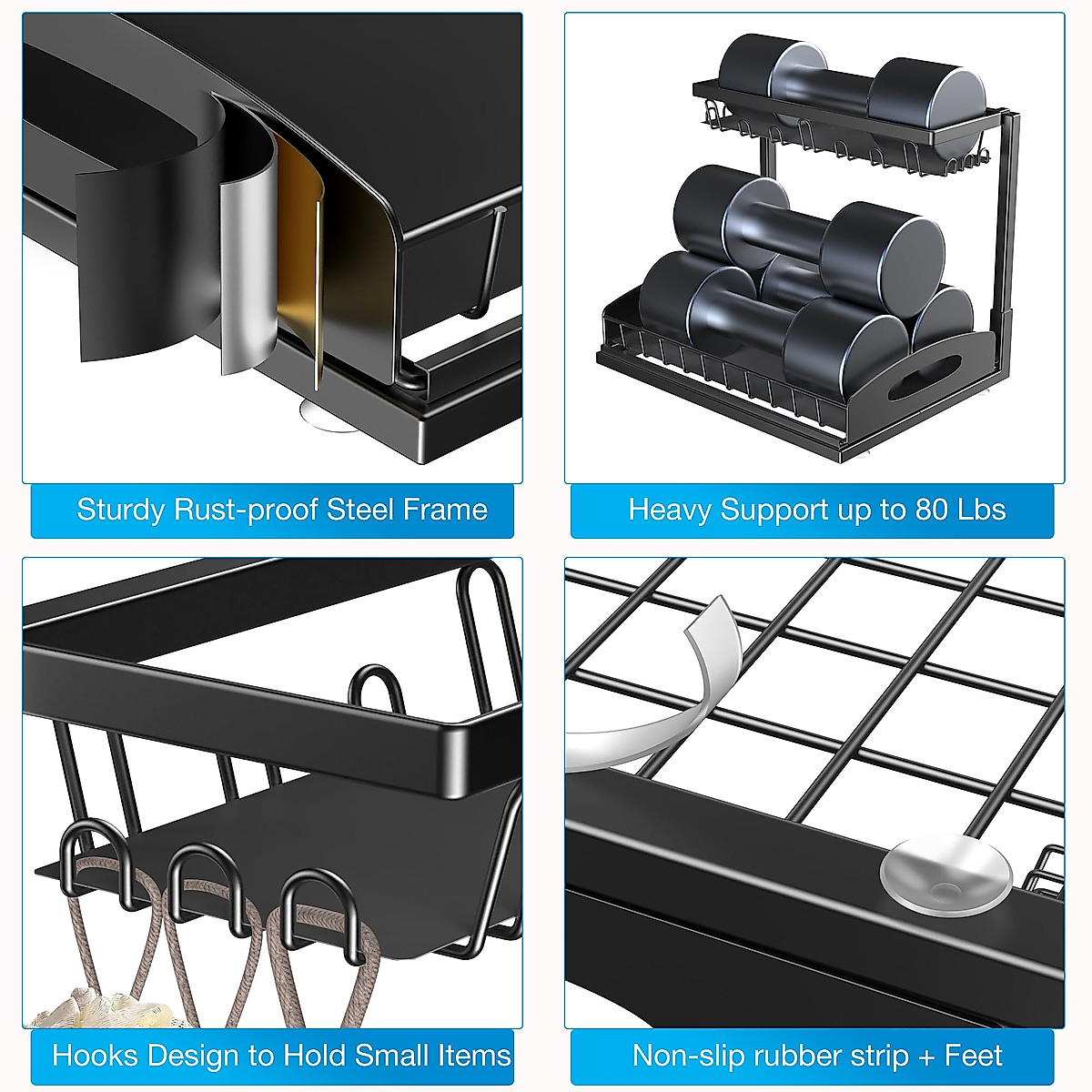 Sturdy Rust-proof Steel Frame

Heavy Support up to 80 Lbs

Hooks Design to Hold Small Items

Non-slip rubber strip + Feet