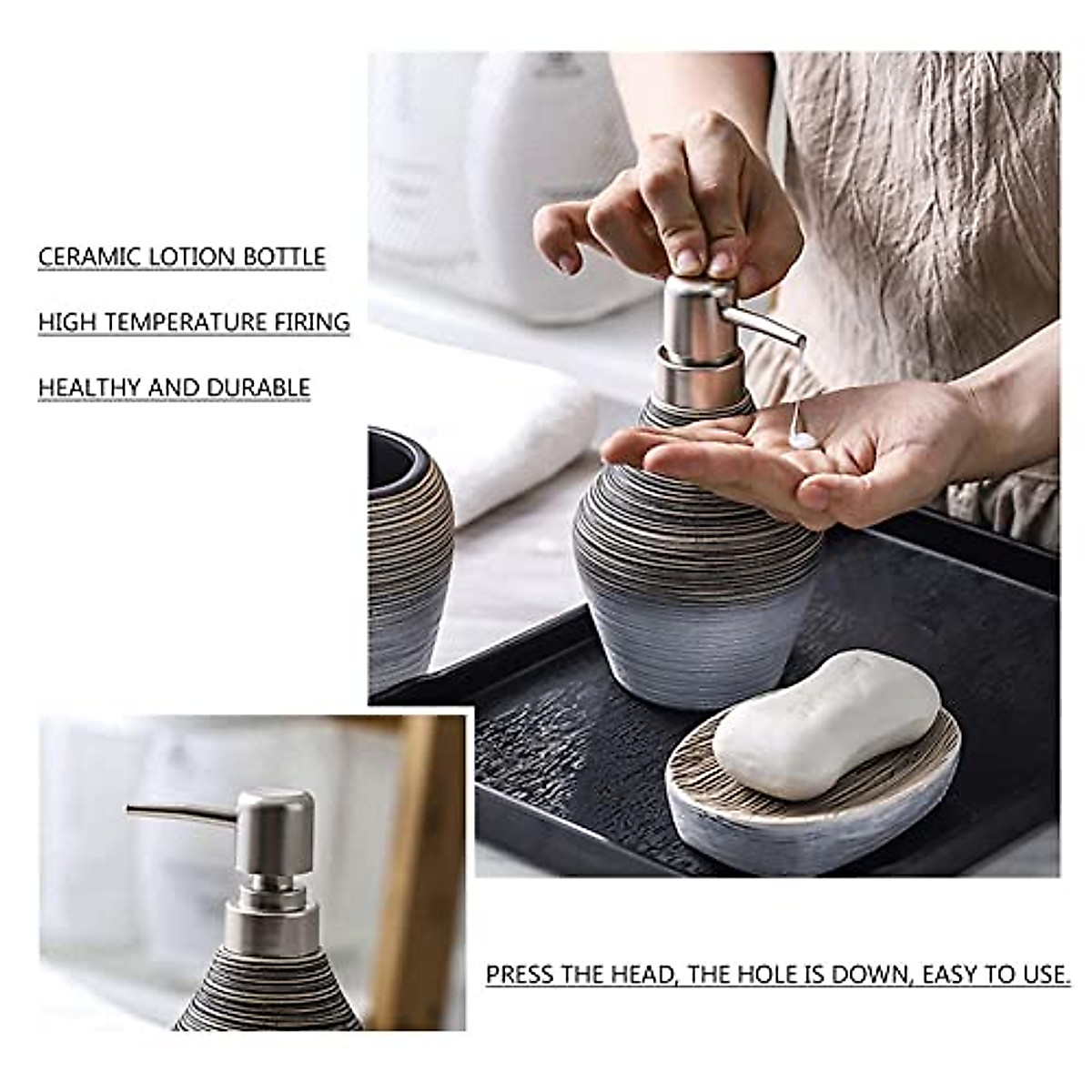 CERAMIC LOTION BOTTLE

HIGH TEMPERATURE FIRING

HEALTHY AND DURABLE

PRESS THE HEAD, THE HOLE IS DOWN, EASY TO USE.