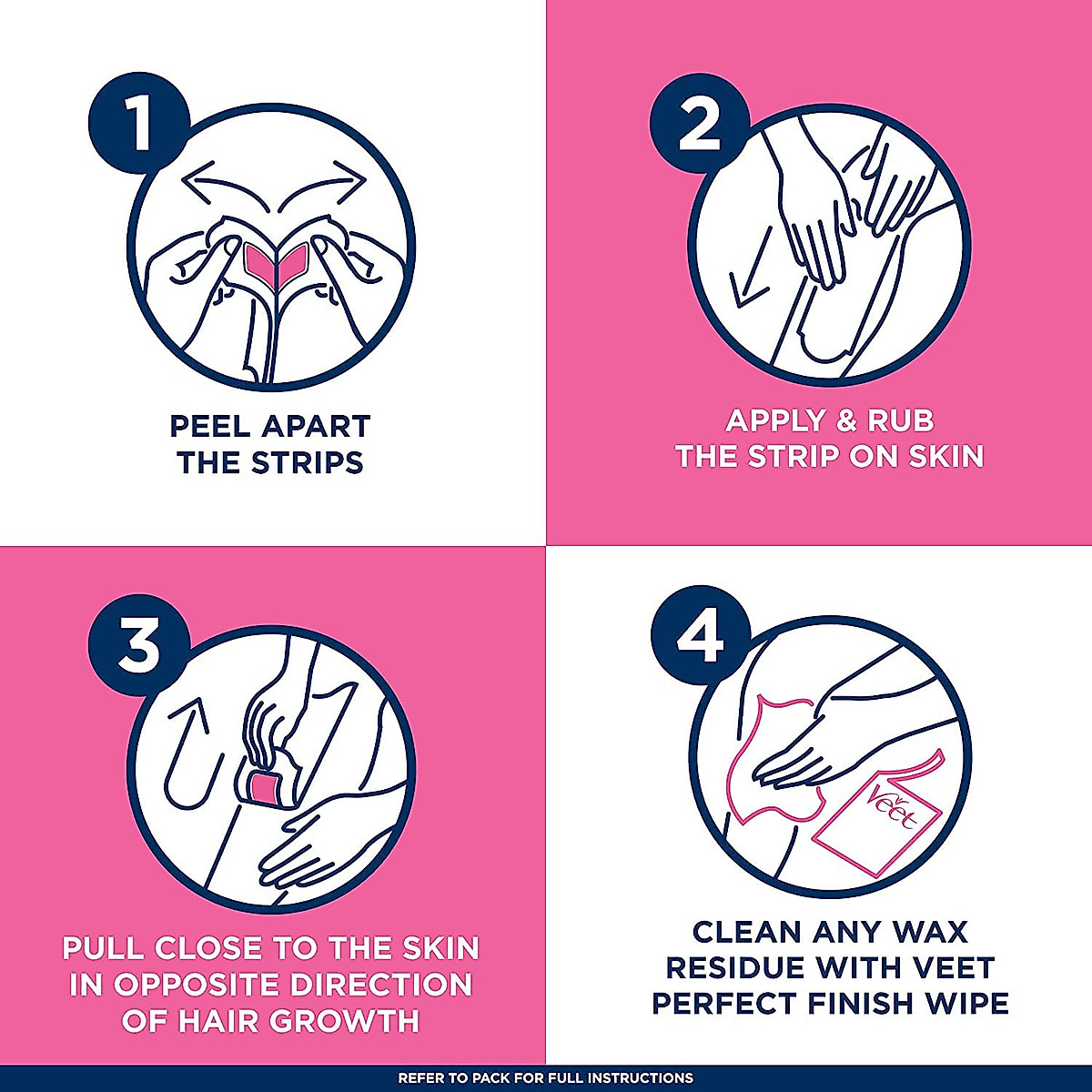 1

PEEL APART THE STRIPS

2

APPLY & RUB THE STRIP ON SKIN

3

PULL CLOSE TO THE SKIN IN OPPOSITE DIRECTION OF HAIR GROWTH

4

Veet

CLEAN ANY WAX RESIDUE WITH VEET PERFECT FINISH WIPE

REFER TO PACK FOR FULL INSTRUCTIONS