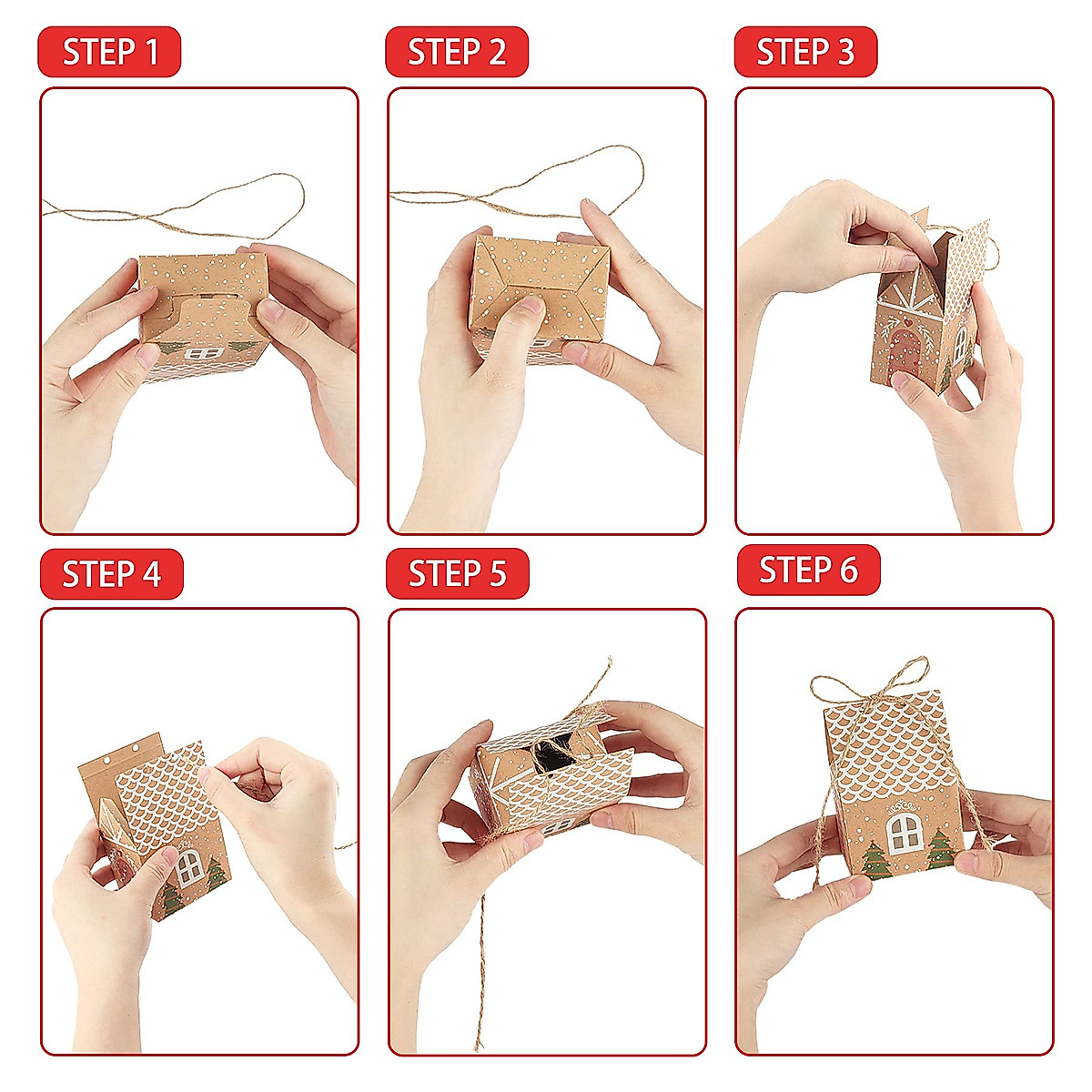 STEP 1

STEP 2

STEP 3

STEP 4

STEP 5

STEP 6