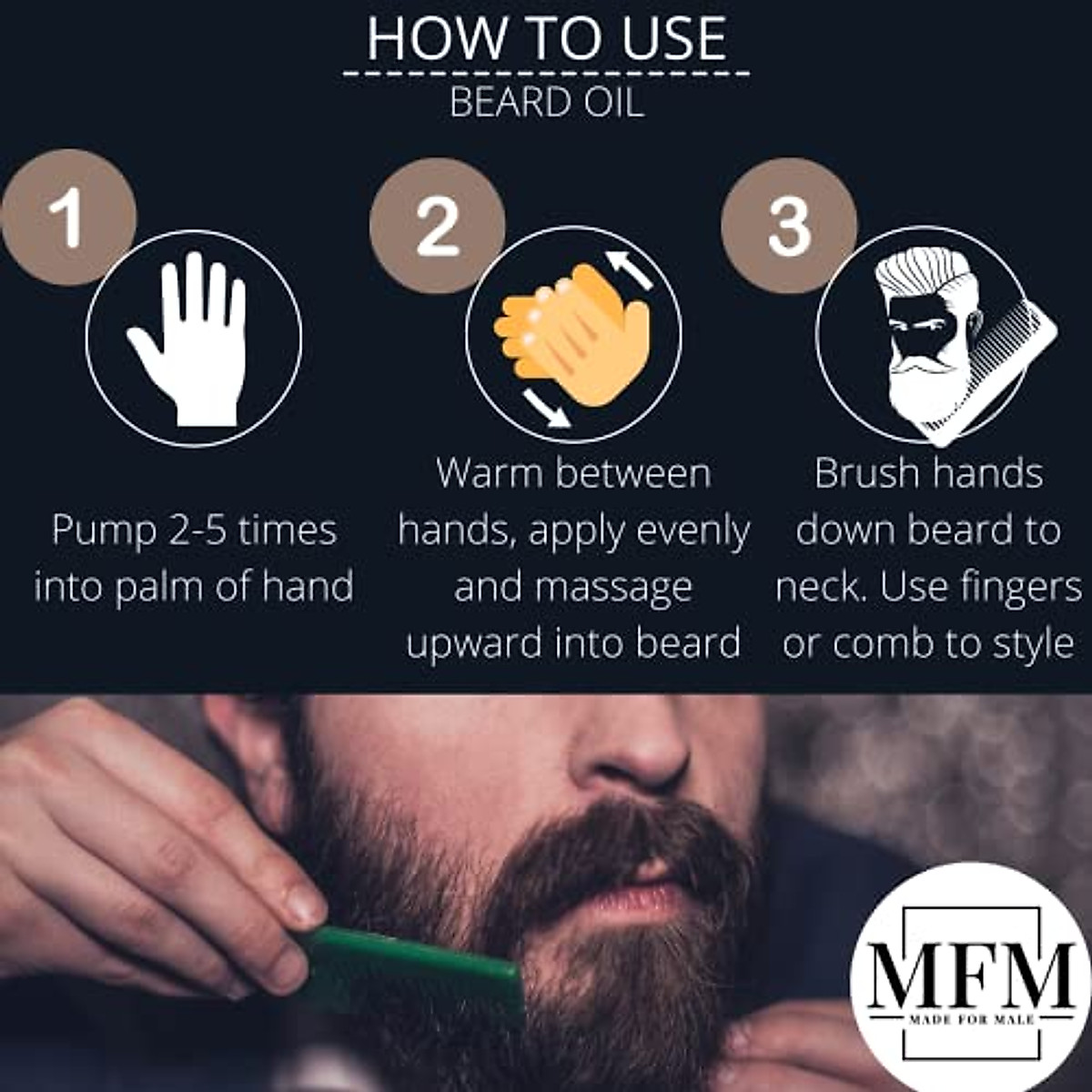 HOW TO USE

BEARD OIL

1

Pump 2-5 times into palm of hand

2

Warm between hands, apply evenly and massage upward into beard

3

Brush hands down beard to neck. Use fingers or comb to style

MFM

MADE FOR MALE