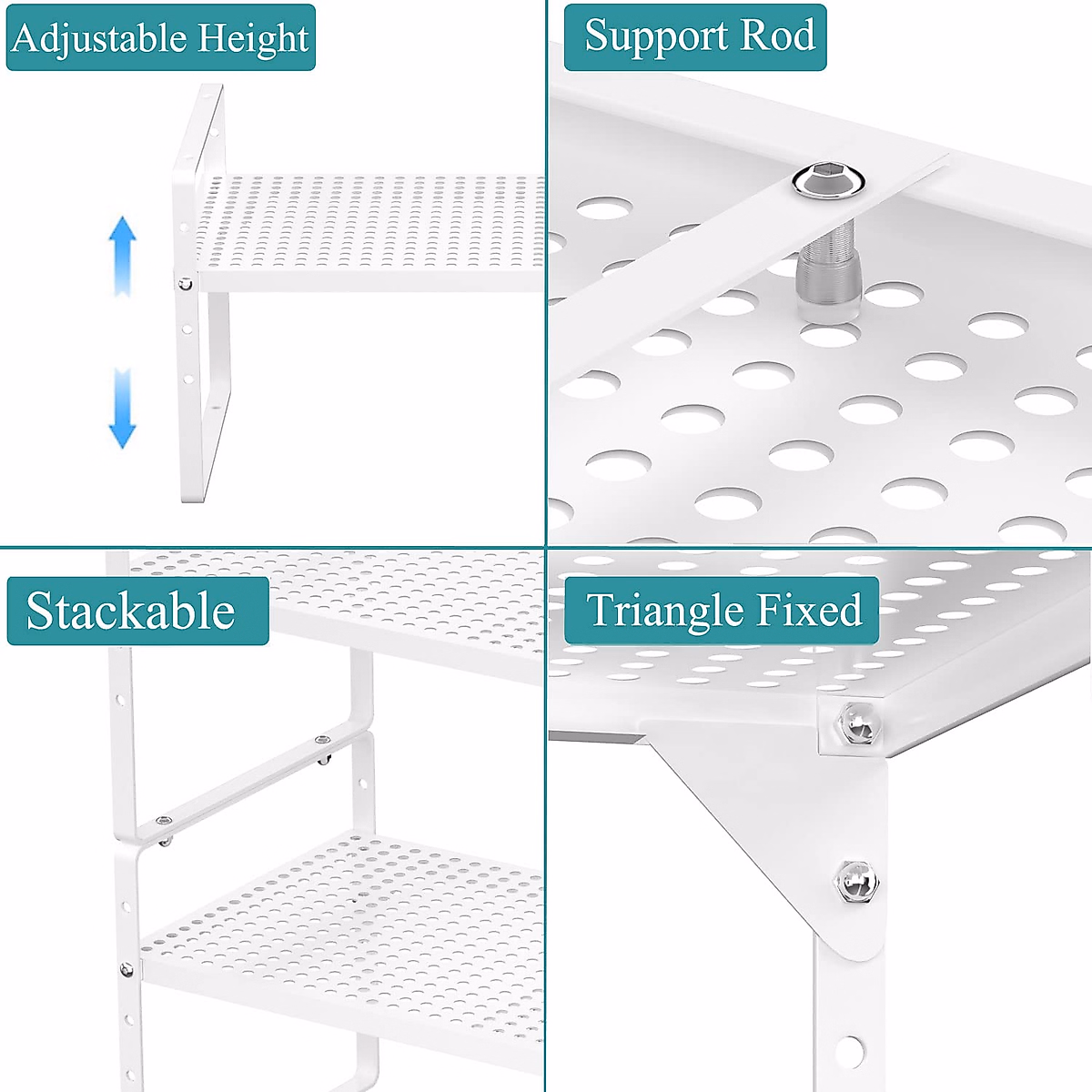 Adjustable Height

Support Rod

Stackable

Triangle Fixed