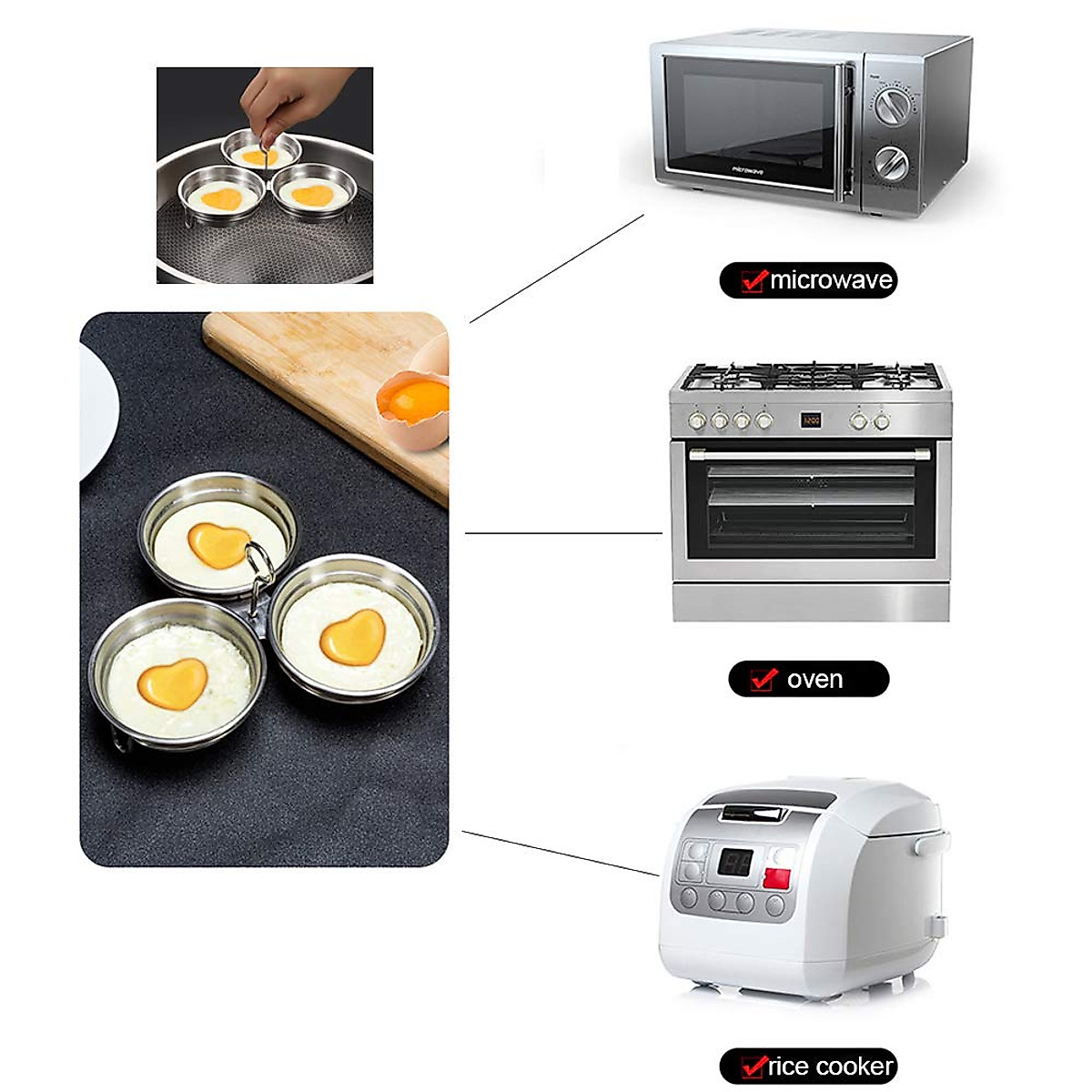 microwave

microwave

oven

rice cooker