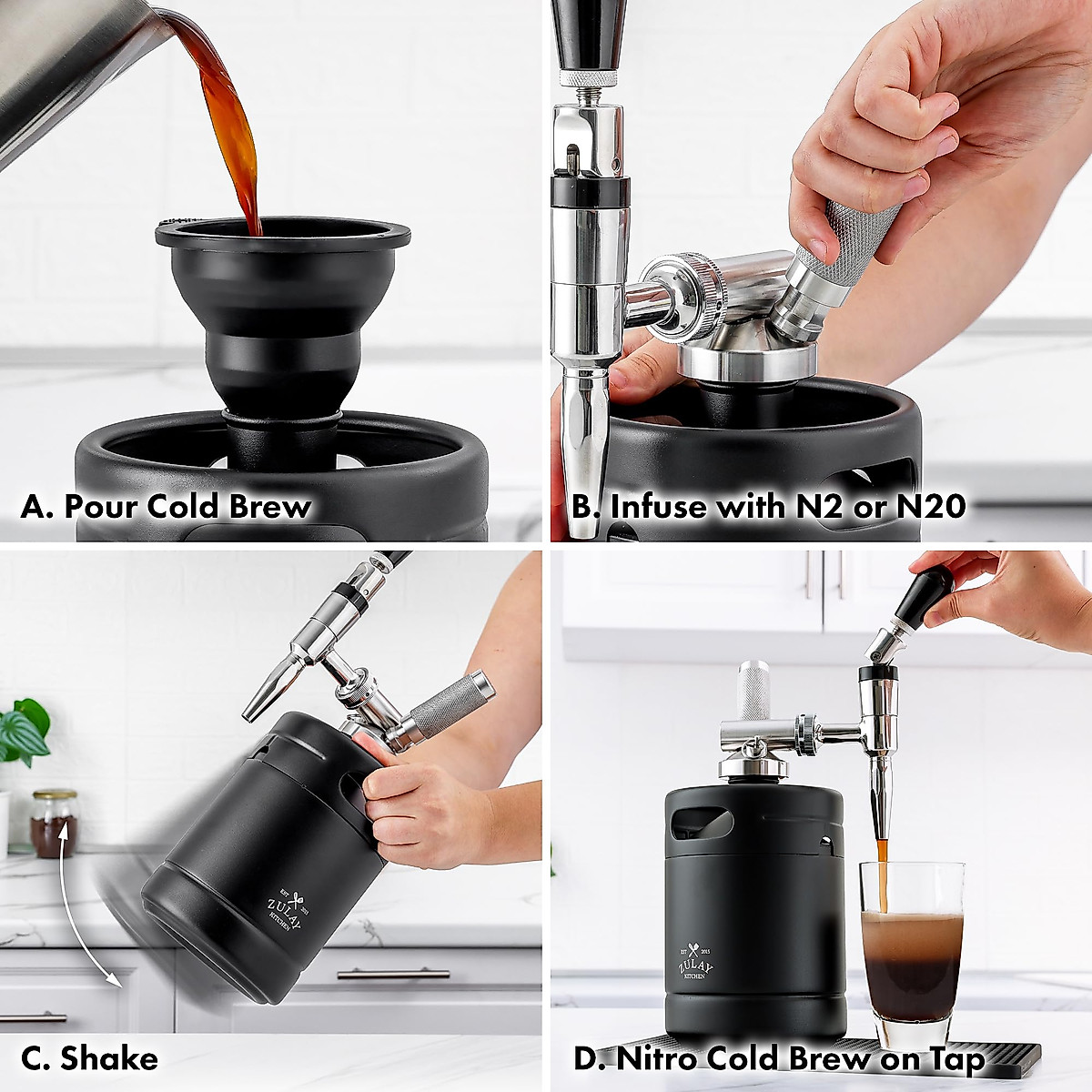 A. Pour Cold Brew

B. Infuse with N2 or N20

EST 2015 ZULAY KITCHEN

C. Shake

EST 2015 ZULAY KITCHEN

D. Nitro Cold Brew on Tap