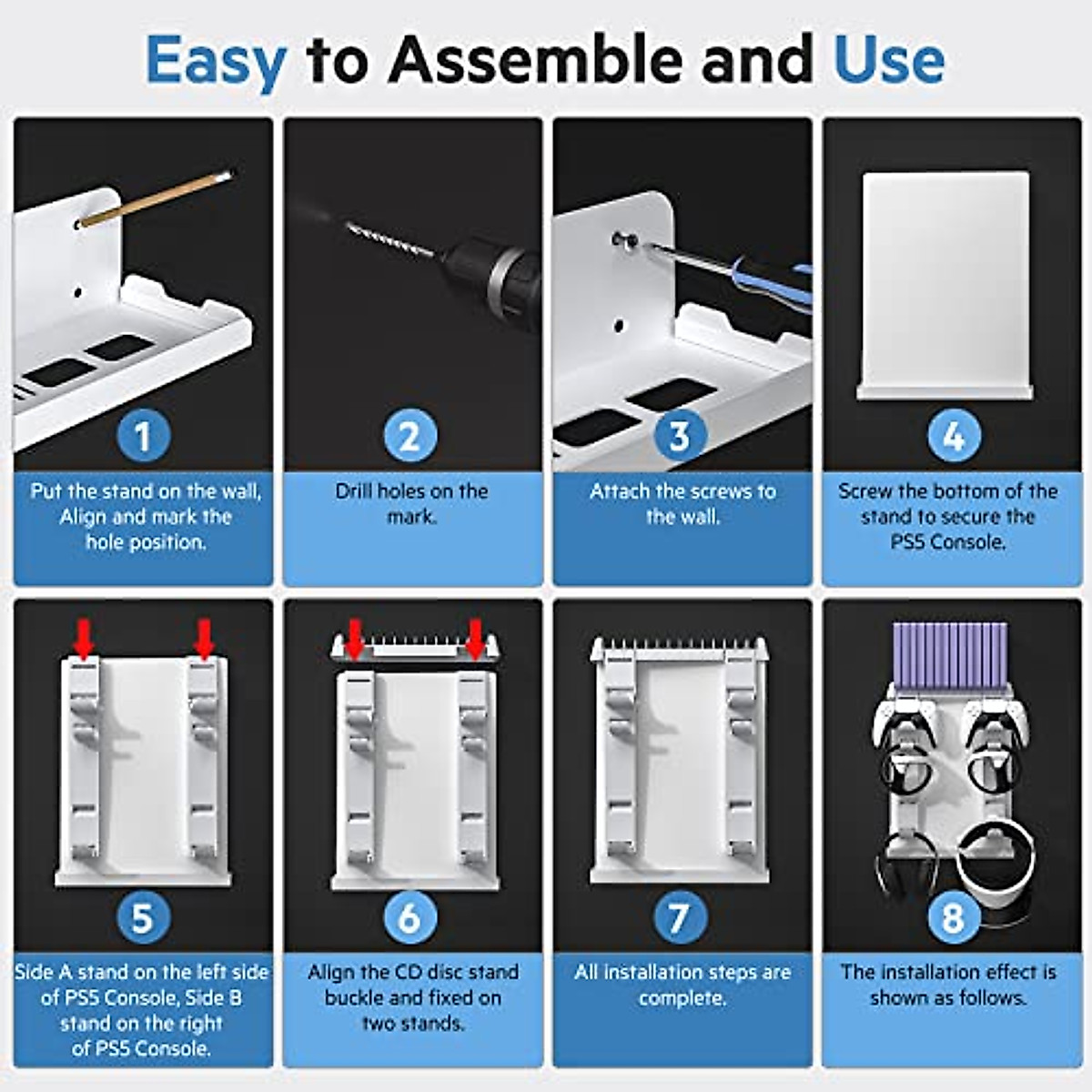 Easy to Assemble and Use

1
Put the stand on the wall, Align and mark the hole position.

2
Drill holes on the mark.

3
Attach the screws to the wall.

4
Screw the bottom of the stand to secure the PS5 Console.

5
Side A stand on the left side of PS5 Console, Side B stand on the right of PS5 Console.

6
Align the CD disc stand buckle and fixed on two stands.

7
All installation steps are complete.

8
The installation effect is shown as follows.