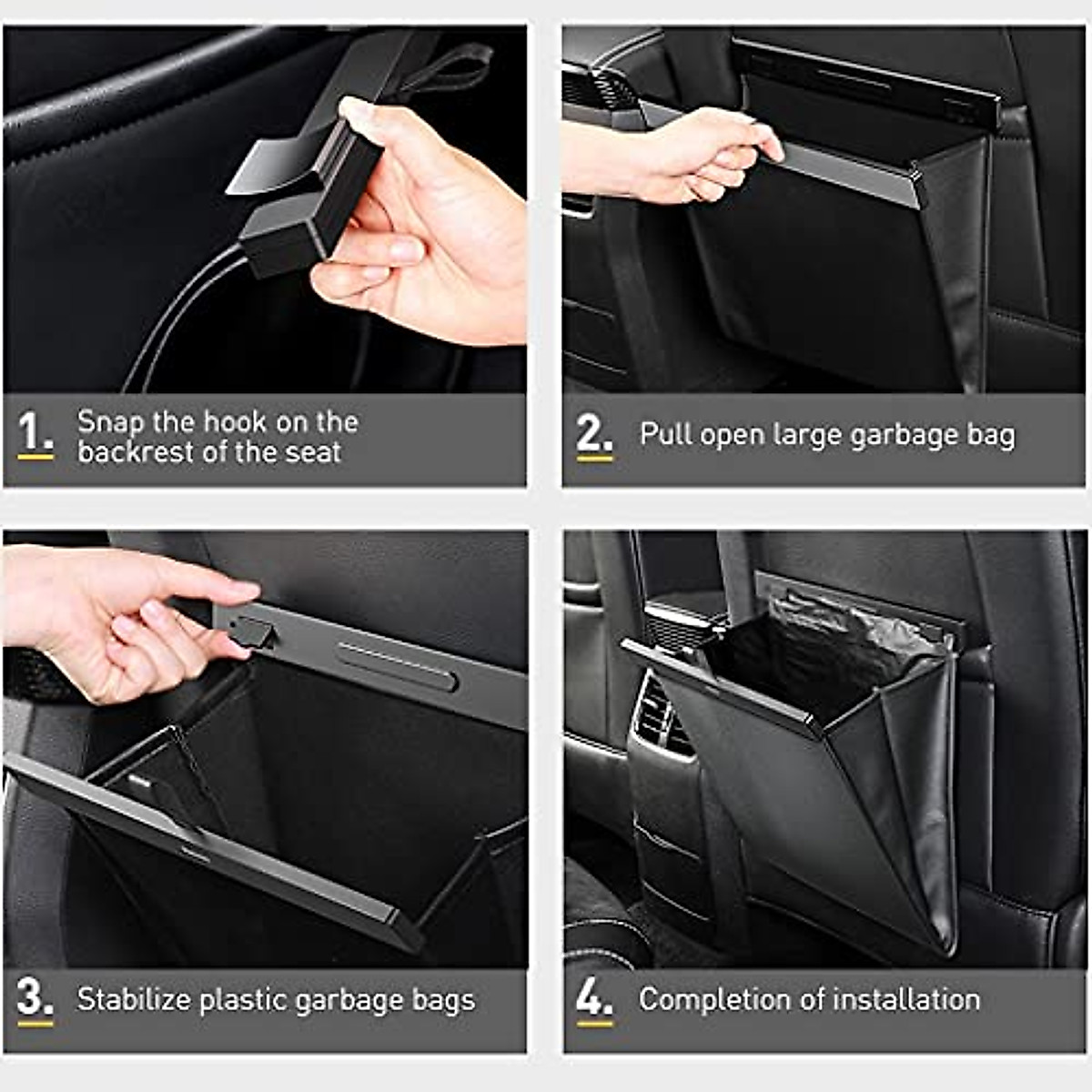 1. Snap the hook on the backrest of the seat

2. Pull open large garbage bag

3. Stabilize plastic garbage bags

4. Completion of installation