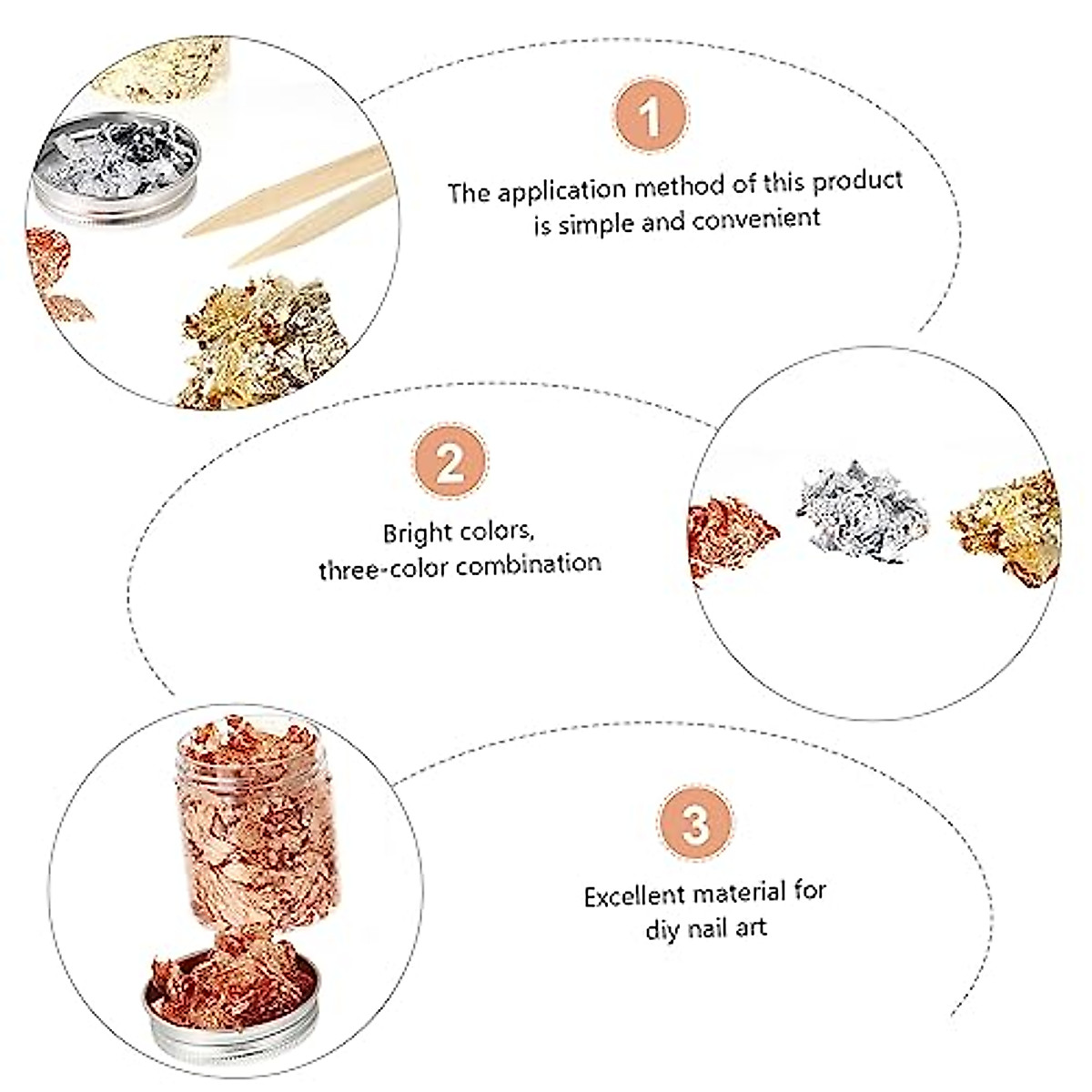 1

The application method of this product is simple and convenient

2

Bright colors, three-color combination

3

Excellent material for diy nail art