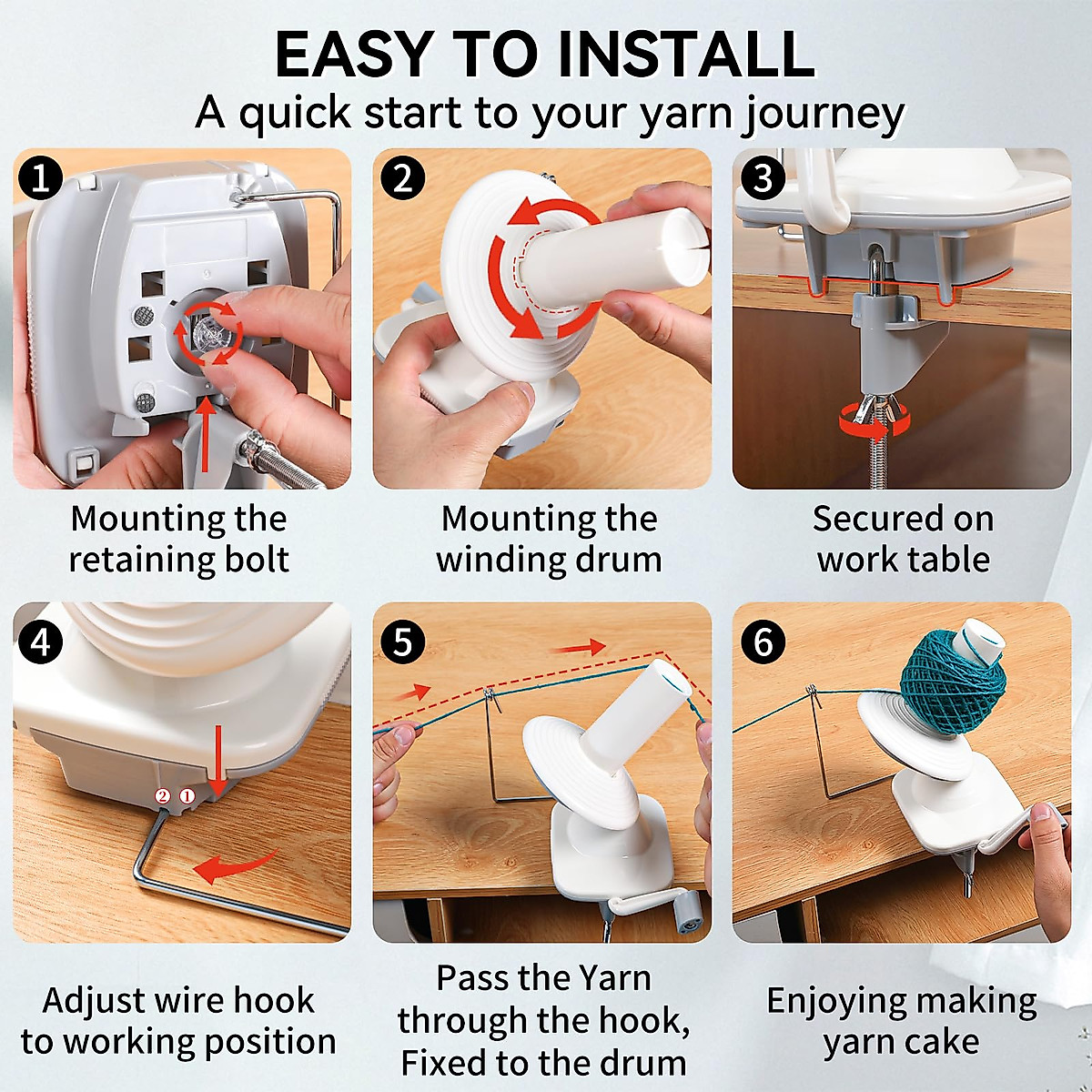 EASY TO INSTALL
A quick start to your yarn journey

1
Mounting the retaining bolt

2
Mounting the winding drum

3
Secured on work table

4
② ①
Adjust wire hook to working position

5
Pass the Yarn through the hook, Fixed to the drum

6
Enjoying making yarn cake