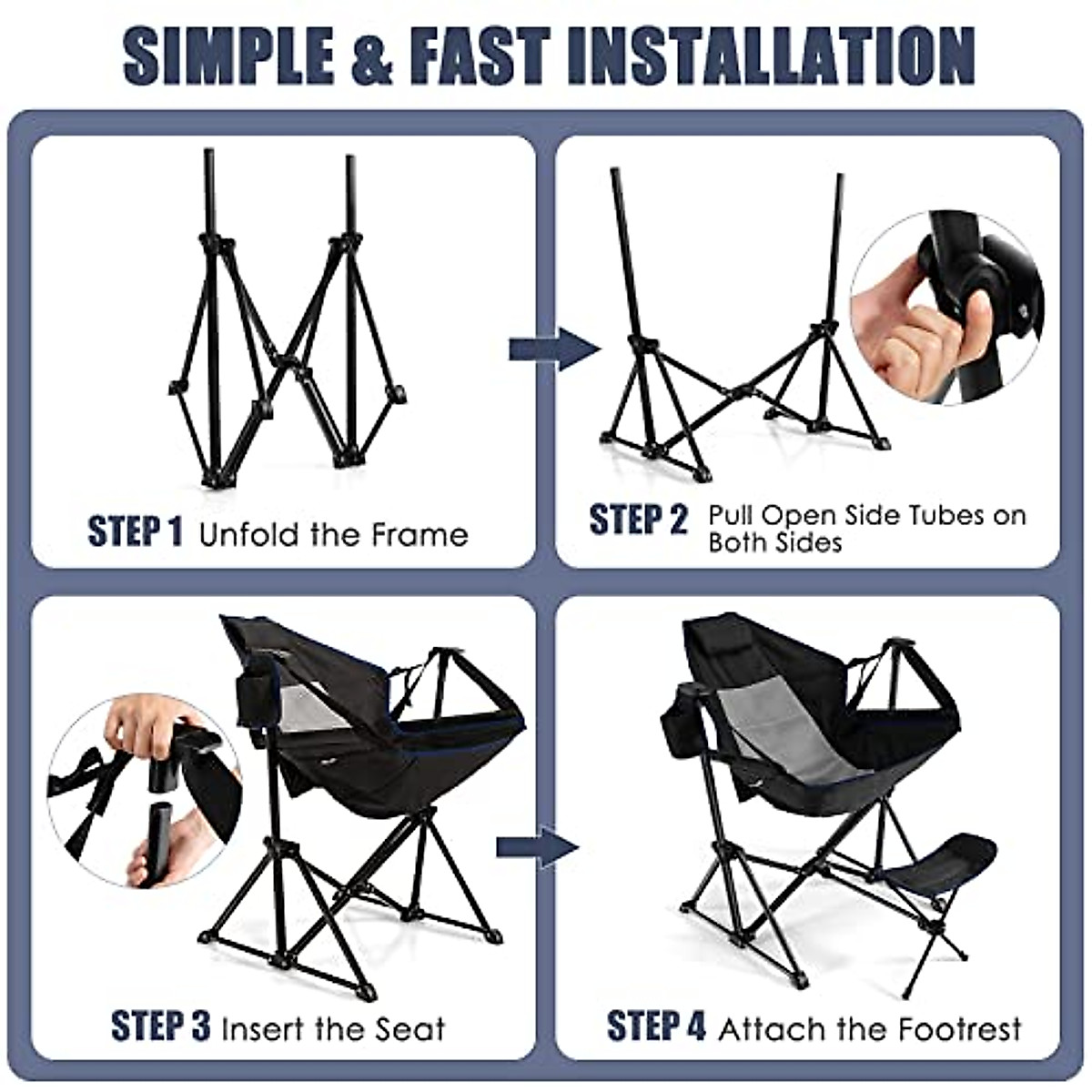 SIMPLE & FAST INSTALLATION

STEP 1 Unfold the Frame

STEP 2 Pull Open Side Tubes on Both Sides

STEP 3 Insert the Seat

STEP 4 Attach the Footrest