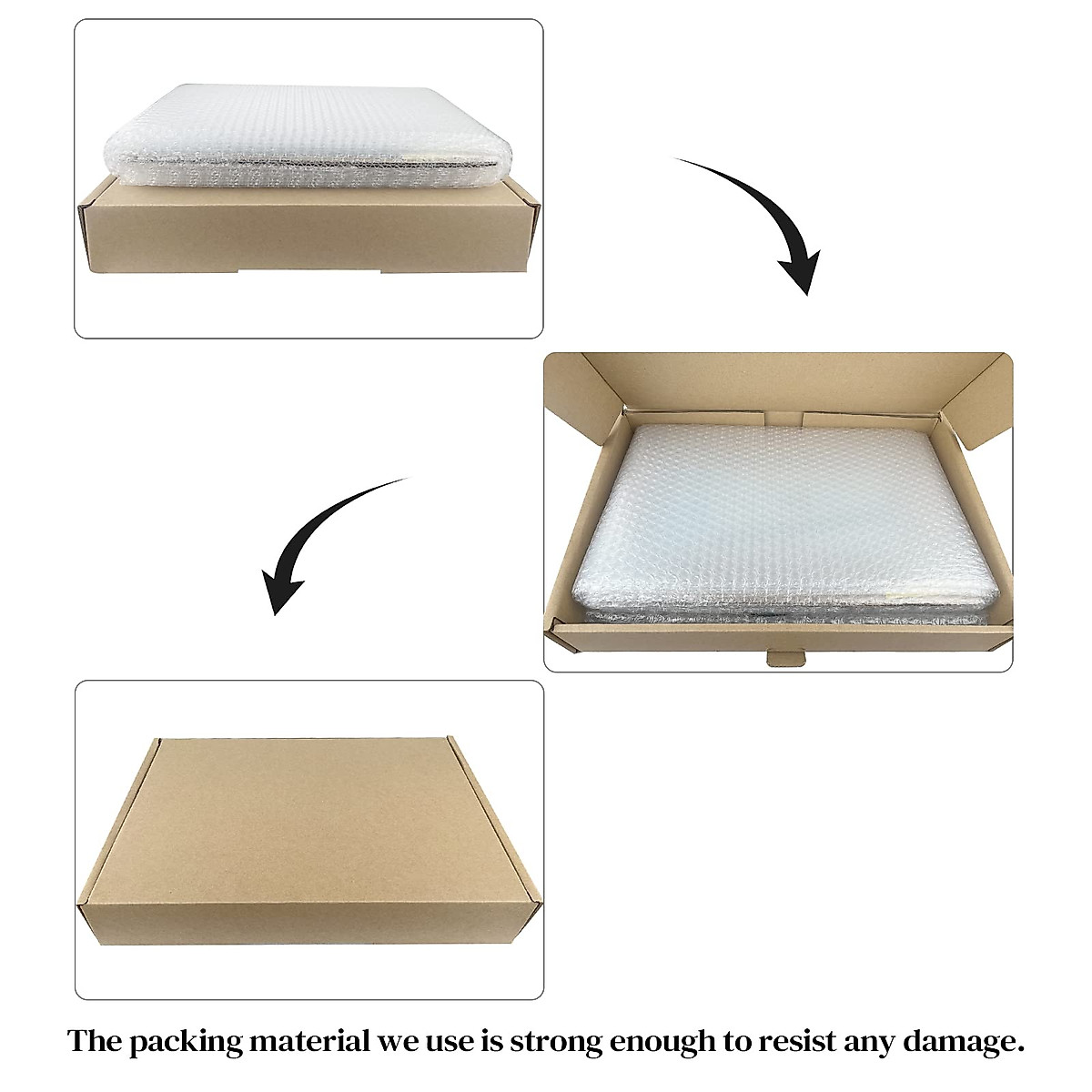 The packing material we use is strong enough to resist any damage.