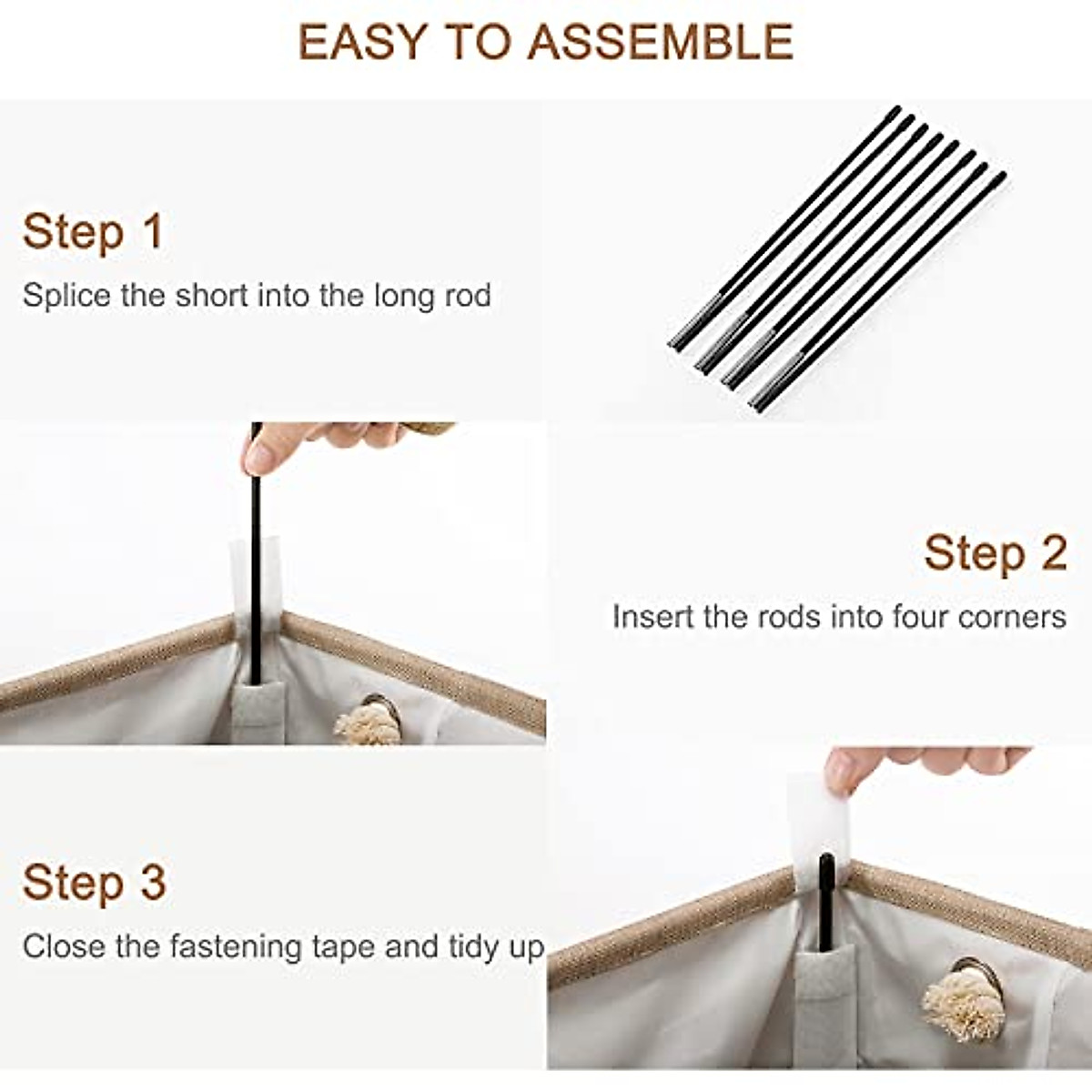 EASY TO ASSEMBLE

Step 1

Splice the short into the long rod

Step 2

Insert the rods into four corners

Step 3

Close the fastening tape and tidy up