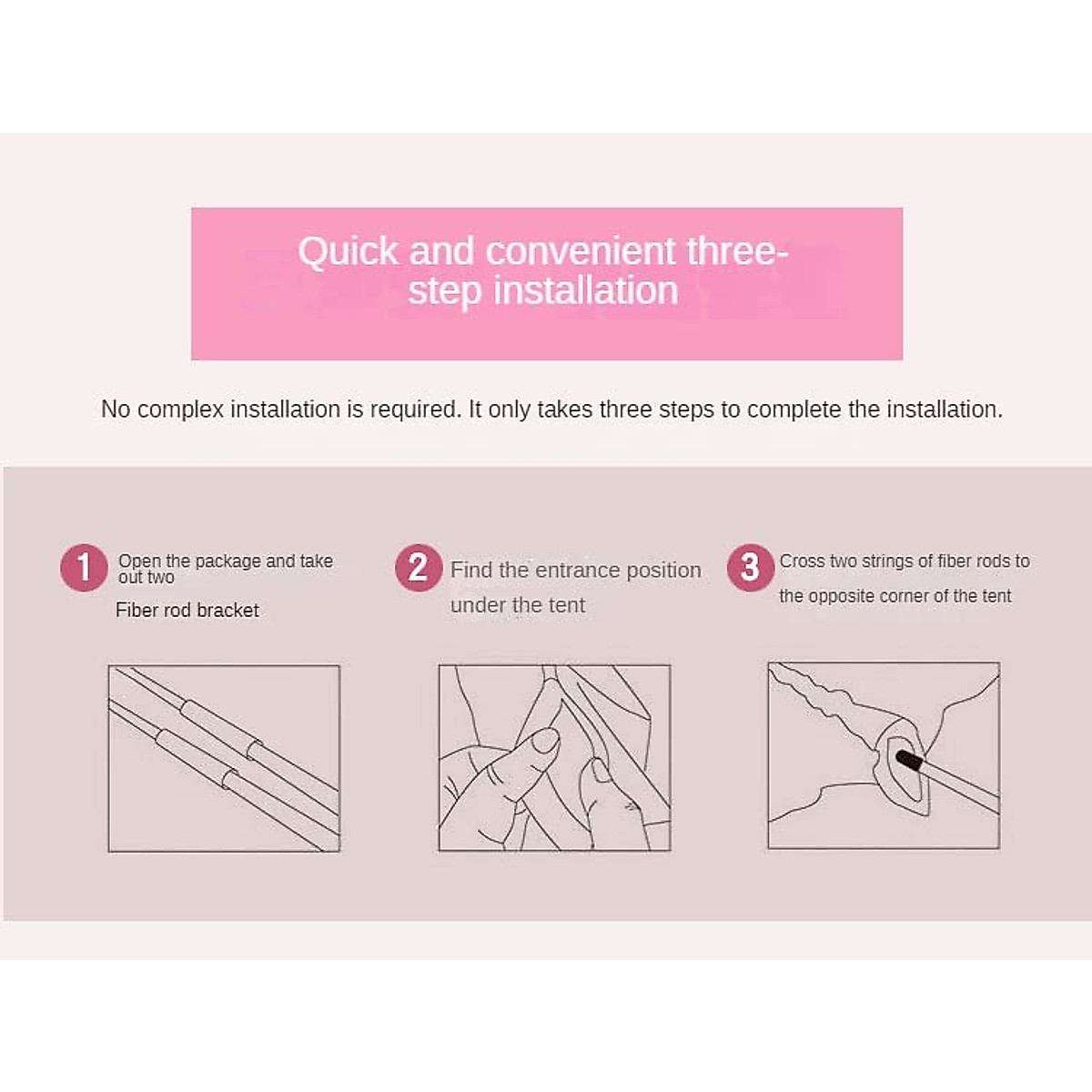 Quick and convenient three-step installation

No complex installation is required. It only takes three steps to complete the installation.

1 Open the package and take out two

Fiber rod bracket

2 Find the entrance position under the tent

3 Cross two strings of fiber rods to the opposite corner of the tent