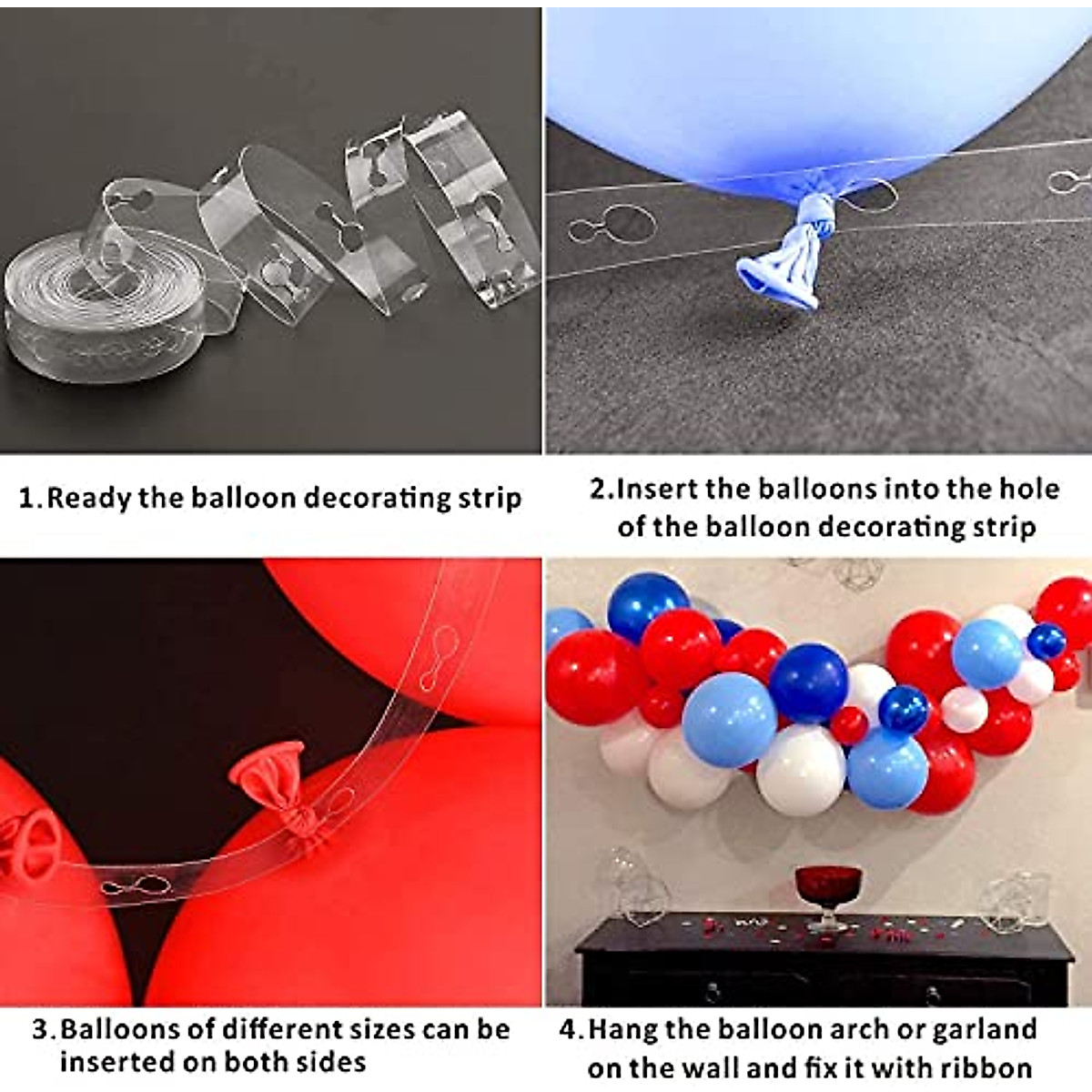 1.Ready the balloon decorating strip

2.Insert the balloons into the hole of the balloon decorating strip

3.Balloons of different sizes can be inserted on both sides

4.Hang the balloon arch or garland on the wall and fix it with ribbon