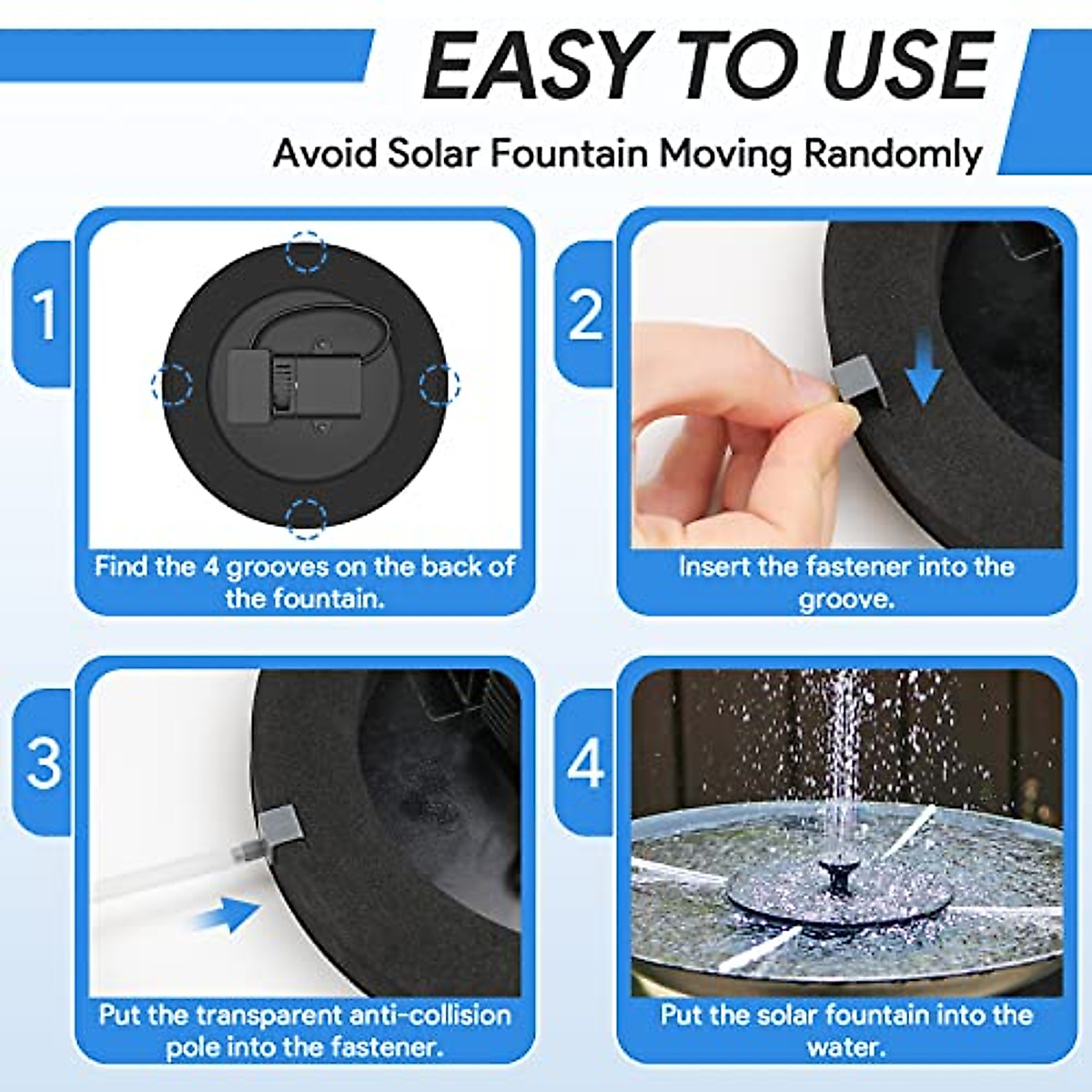 EASY TO USE

Avoid Solar Fountain Moving Randomly

1

Find the 4 grooves on the back of the fountain.

2

Insert the fastener into the groove.

3

Put the transparent anti-collision pole into the fastener.

4

Put the solar fountain into the water.