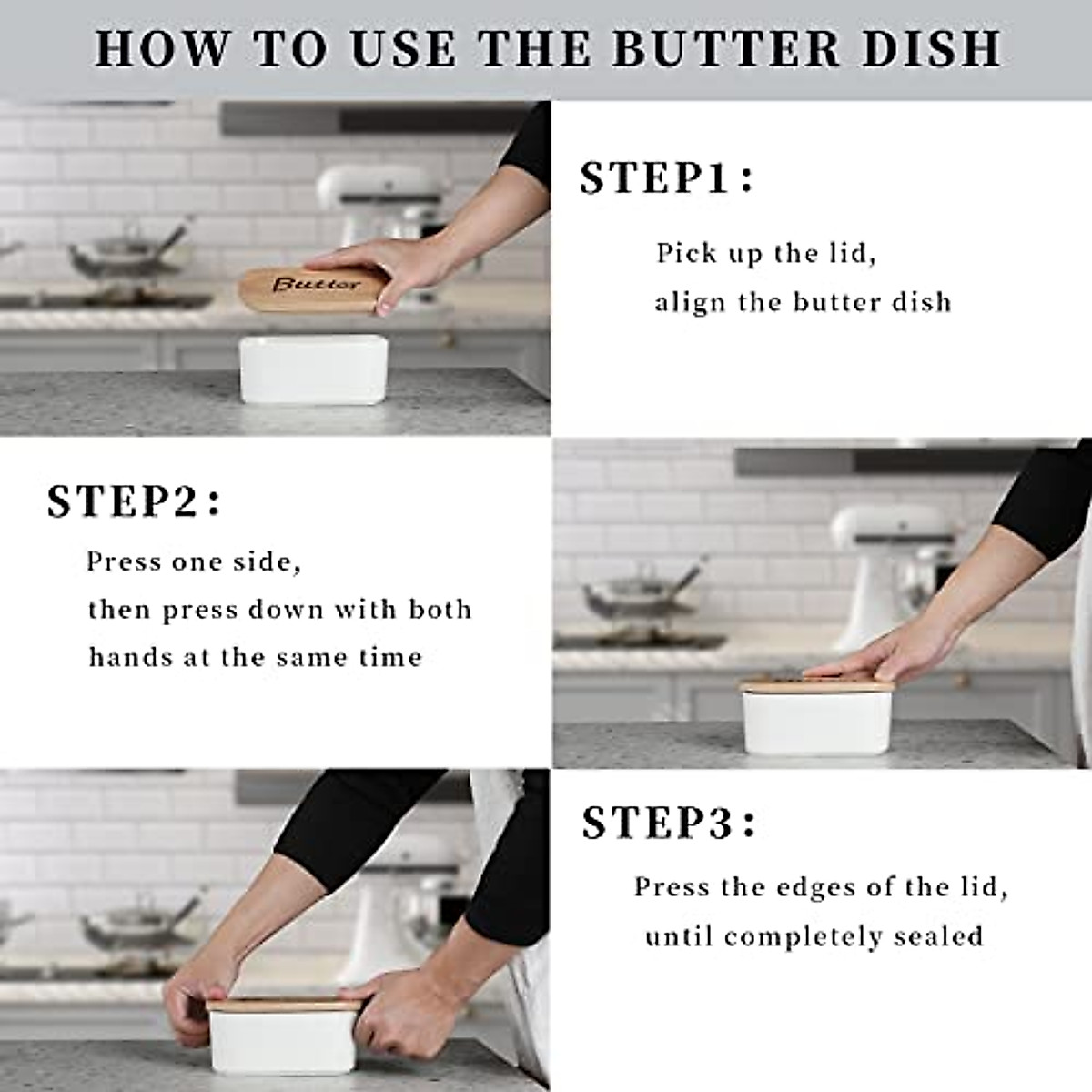 HOW TO USE THE BUTTER DISH

Butter

STEP1:

Pick up the lid,
align the butter dish

STEP2:

Press one side,
then press down with both hands at the same time

STEP3:

Press the edges of the lid,
until completely sealed