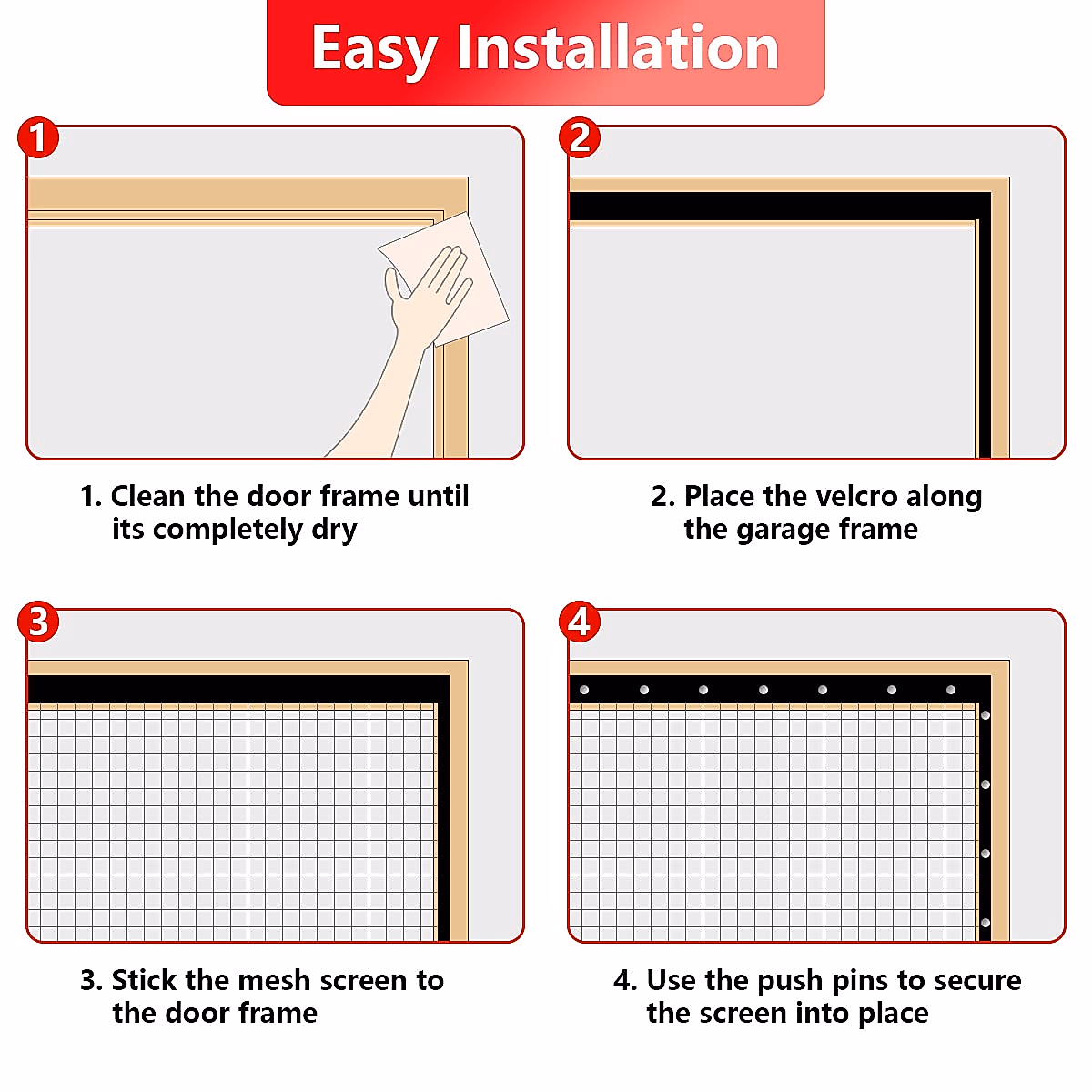 Easy Installation

1

1. Clean the door frame until its completely dry

2

2. Place the velcro along the garage frame

3

3. Stick the mesh screen to the door frame

4

4. Use the push pins to secure the screen into place