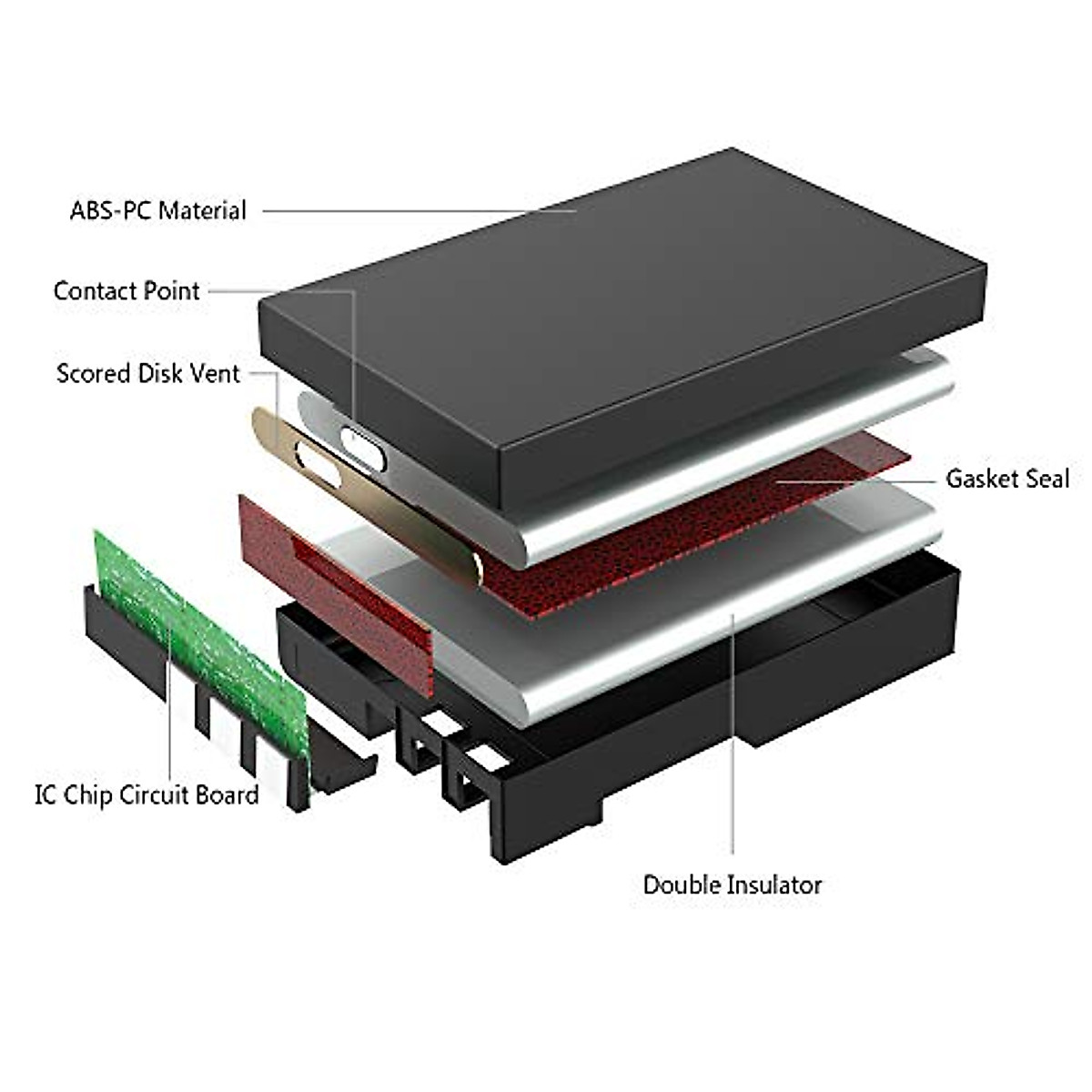 ABS-PC Material

Contact Point

Scored Disk Vent

Gasket Seal

IC Chip Circuit Board

Double Insulator