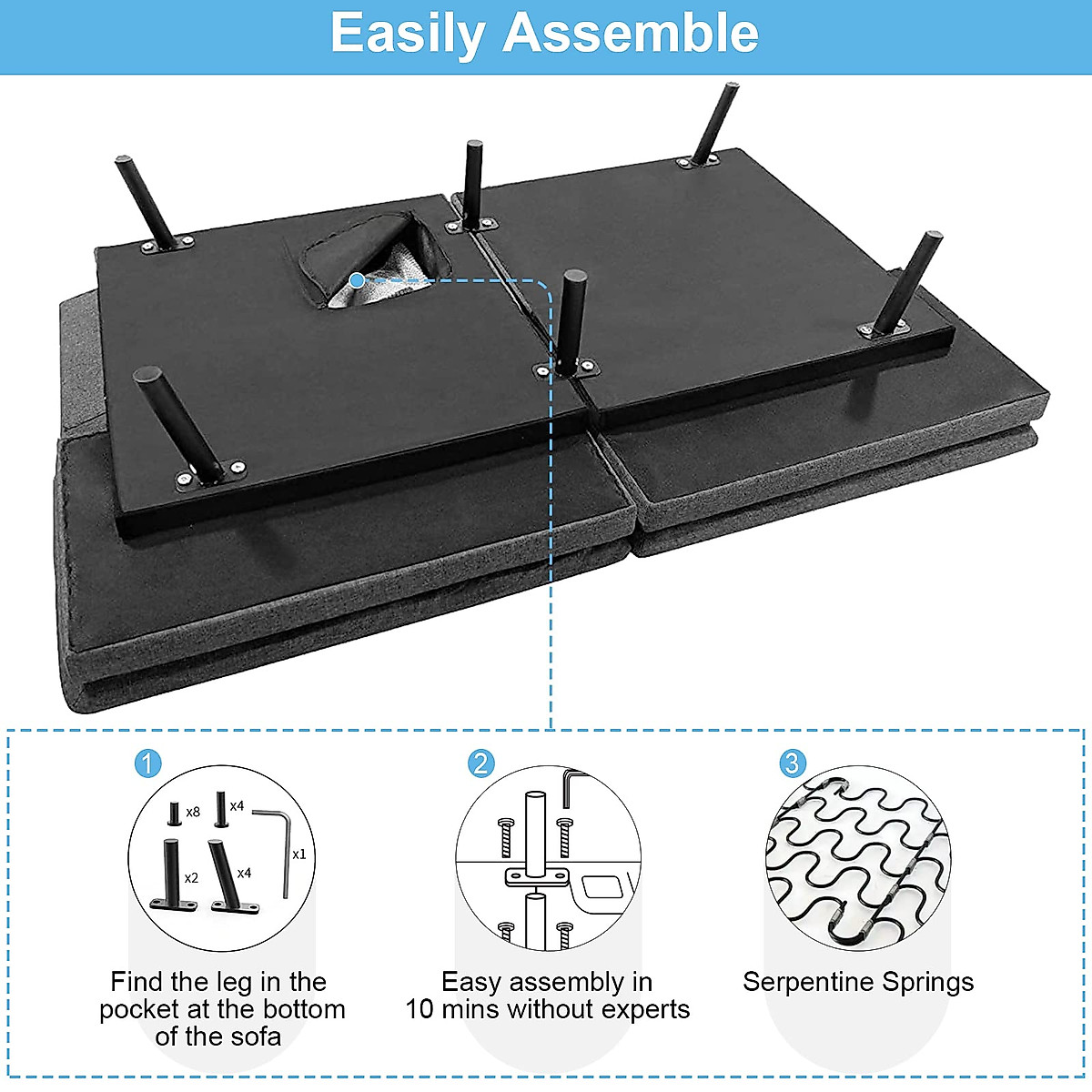 Easily Assemble

1

x8 x4 x1 x2 x4

Find the leg in the pocket at the bottom of the sofa

2

Easy assembly in 10 mins without experts

3

Serpentine Springs