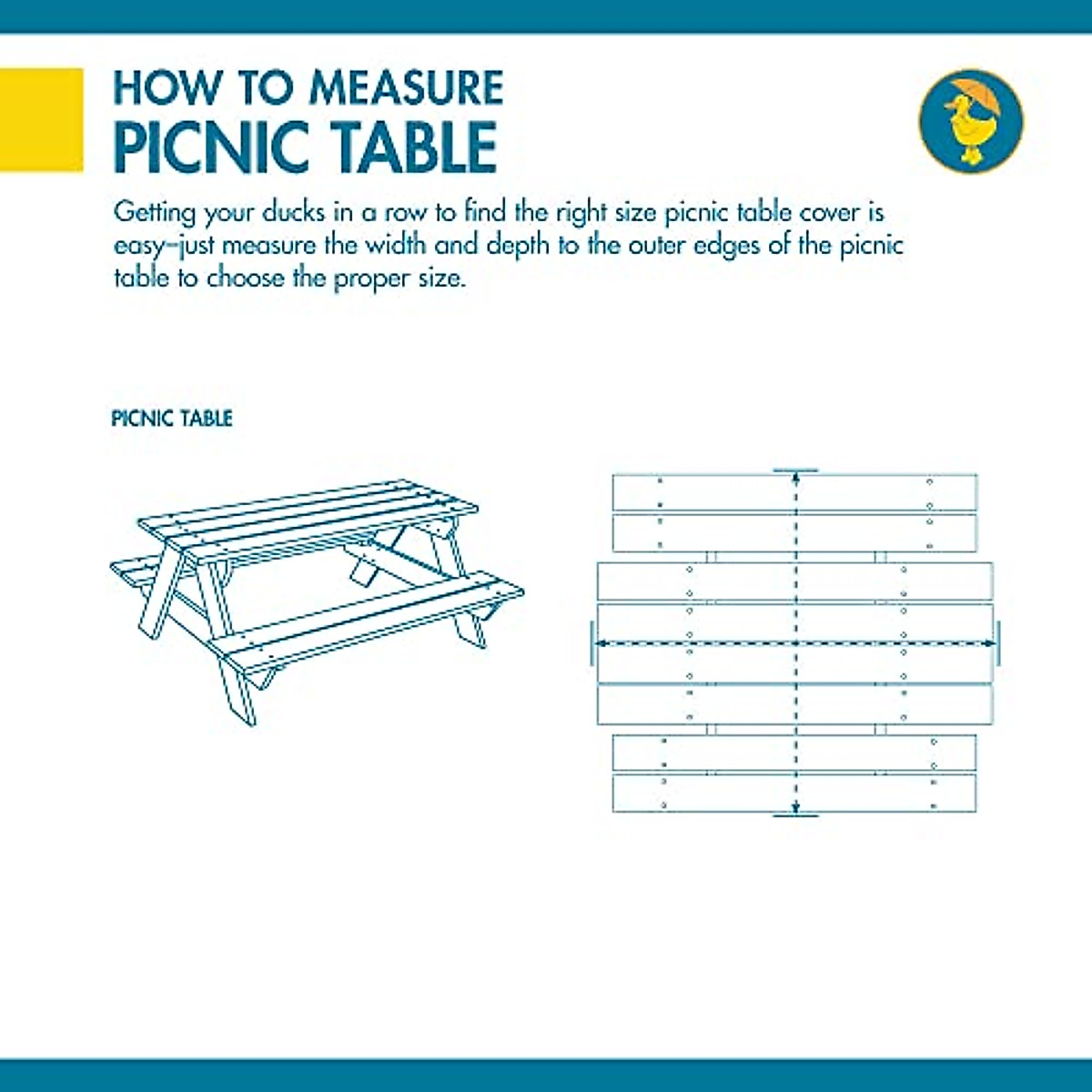 HOW TO MEASURE
PICNIC TABLE

Getting your ducks in a row to find the right size picnic table cover is easy–just measure the width and depth to the outer edges of the picnic table to choose the proper size.

PICNIC TABLE