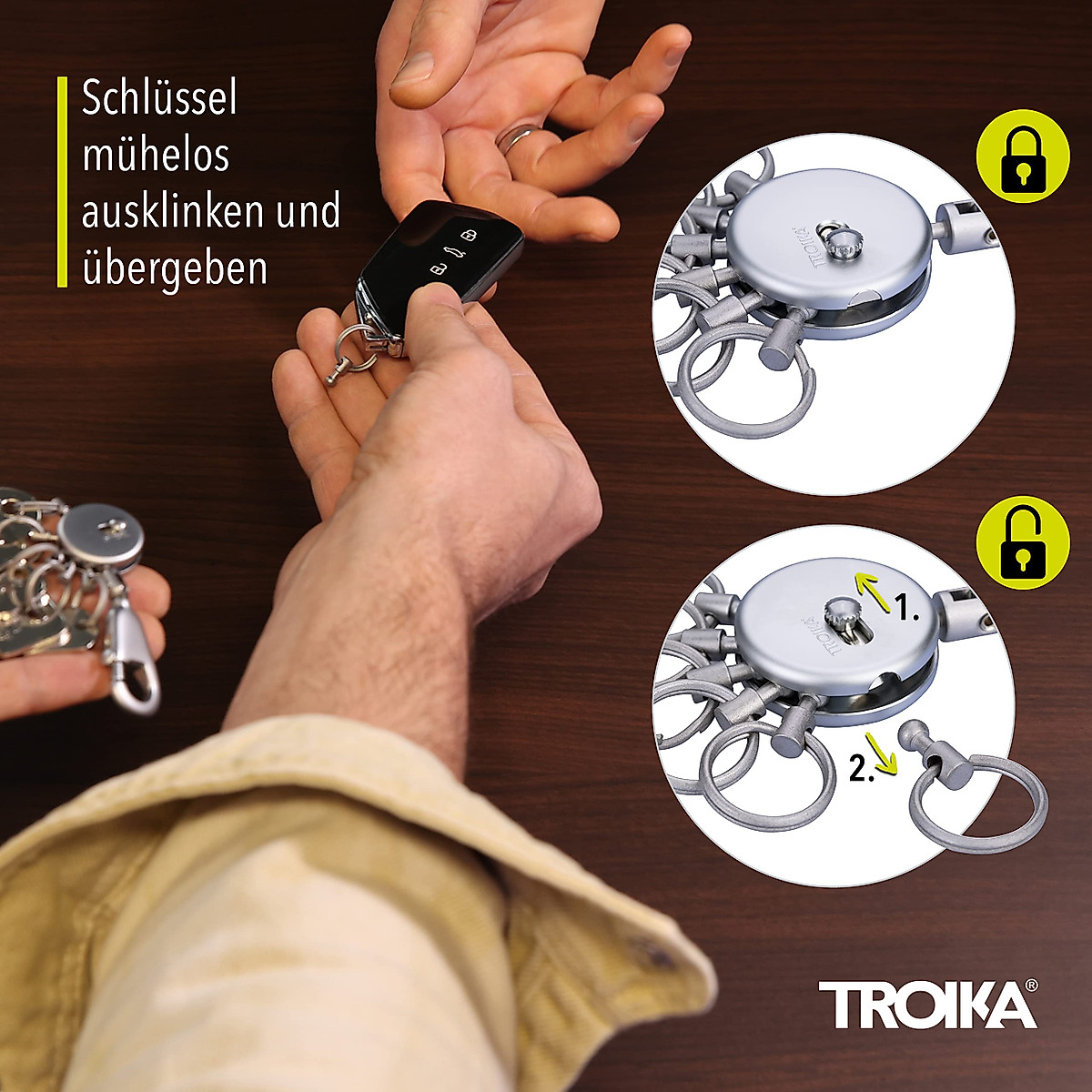 Schlüssel mühelos ausklinken und übergeben

TROIKA

1.

TROIKA

2.

TROIKA®